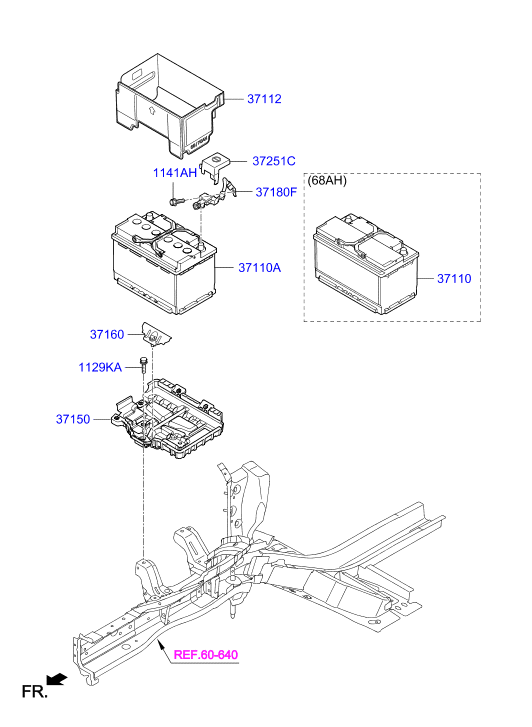 37112

37251C

1141AH

37180F

(68AH)

37110A

37110

37160

1129KA

37150

REF.60-640

FR.