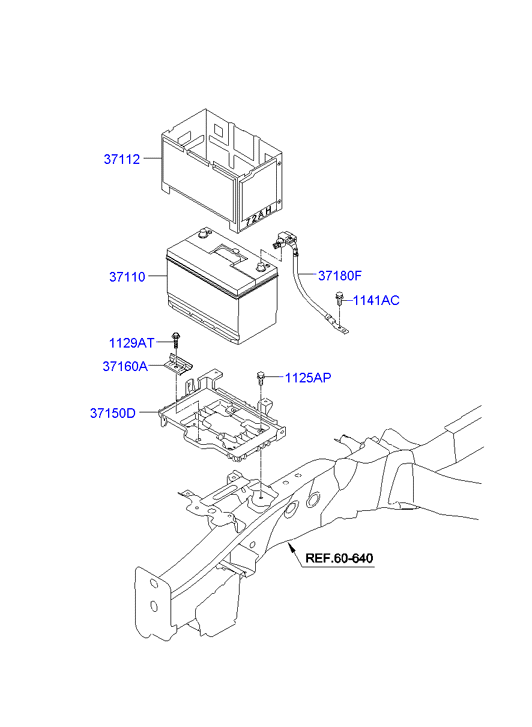 37112
72AH
37110
37180F
1141AC
1129AT
37160A
1125AP
37150D
REF.60-640