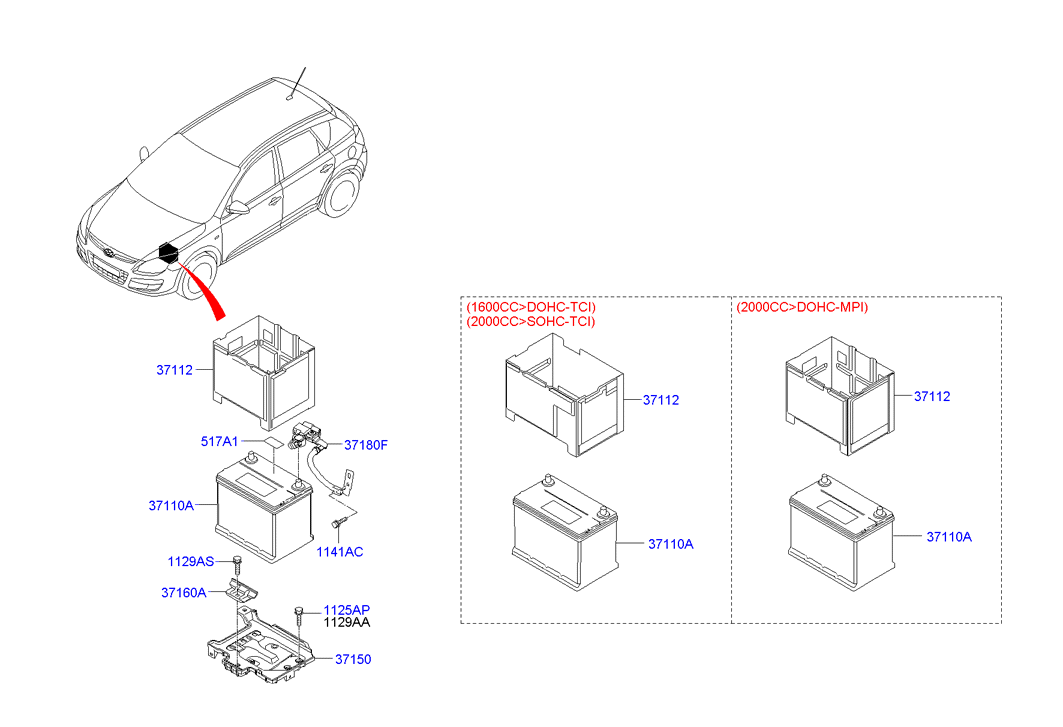 37112
517A1
37180F
37110A
1141AC
1129AS
37160A
1125AP
1129AA
37150

(1600CC>DOHC-TCI)
(2000CC>SOHC-TCI)
37112
37110A

(2000CC>DOHC-MPI)
37112
37110A