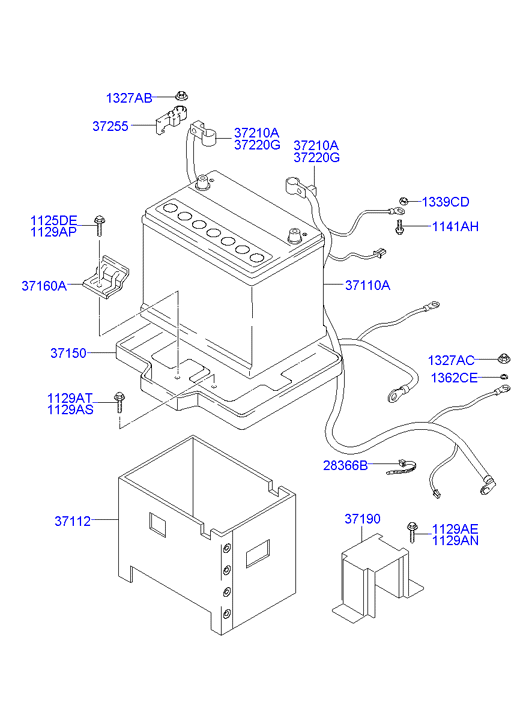 1327AB
37255
37210A
37220G
37210A
37220G
1339CD
1125DE
1129AP
1141AH
37160A
37110A
37150
1327AC
1362CE
1129AT
1129AS
28366B
37112
37190
1129AE
1129AN