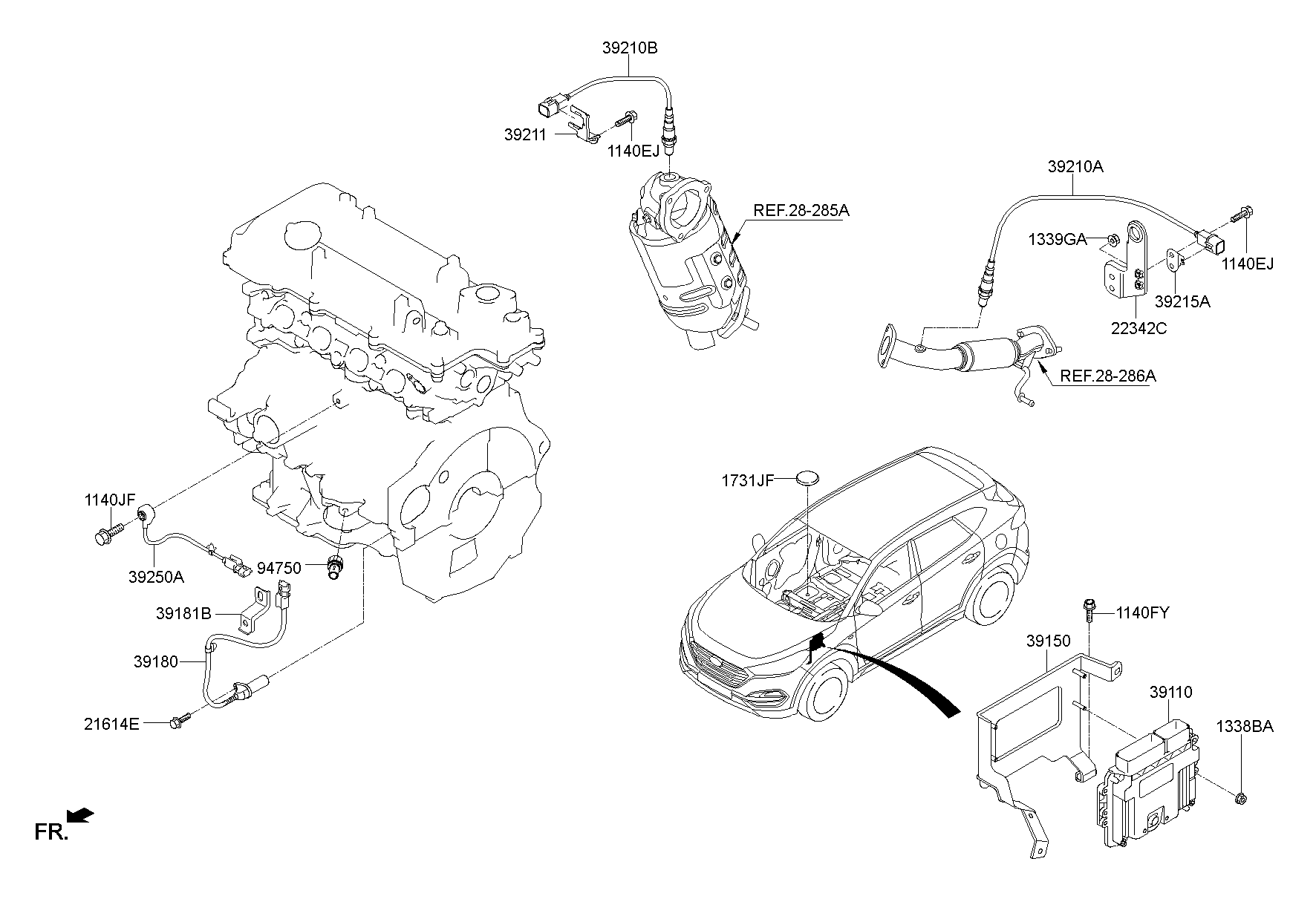 39210B

39211

1140EJ

REF.28-285A

39210A

1339GA

1140EJ

39215A

22342C

REF.28-286A

1140JF

39250A

94750

39181B

39180

21614E

1731JF

1140FY

39150

39110

1338BA

FR.