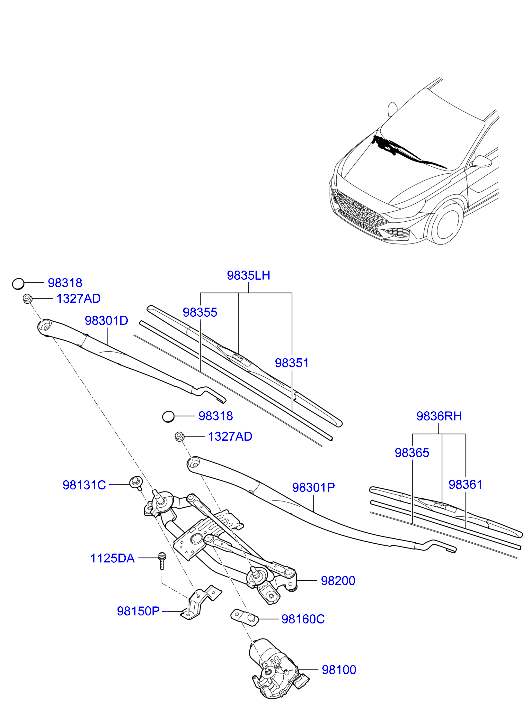 98318
1327AD
98301D
9835LH
98355
98351
98318
1327AD
9836RH
98365
98361
98131C
98301P
1125DA
98200
98150P
98160C
98100