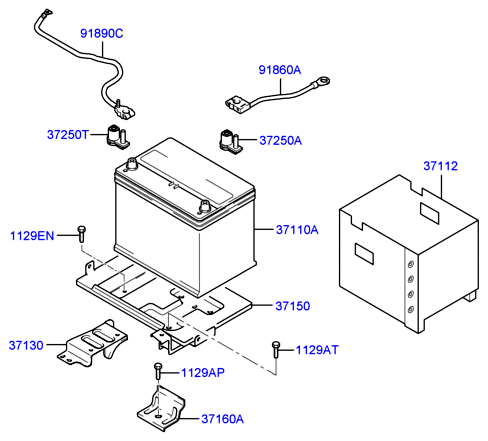 91890C

91860A

37250T

37250A

37112

1129EN

37110A

37150

37130

1129AT

1129AP

37160A