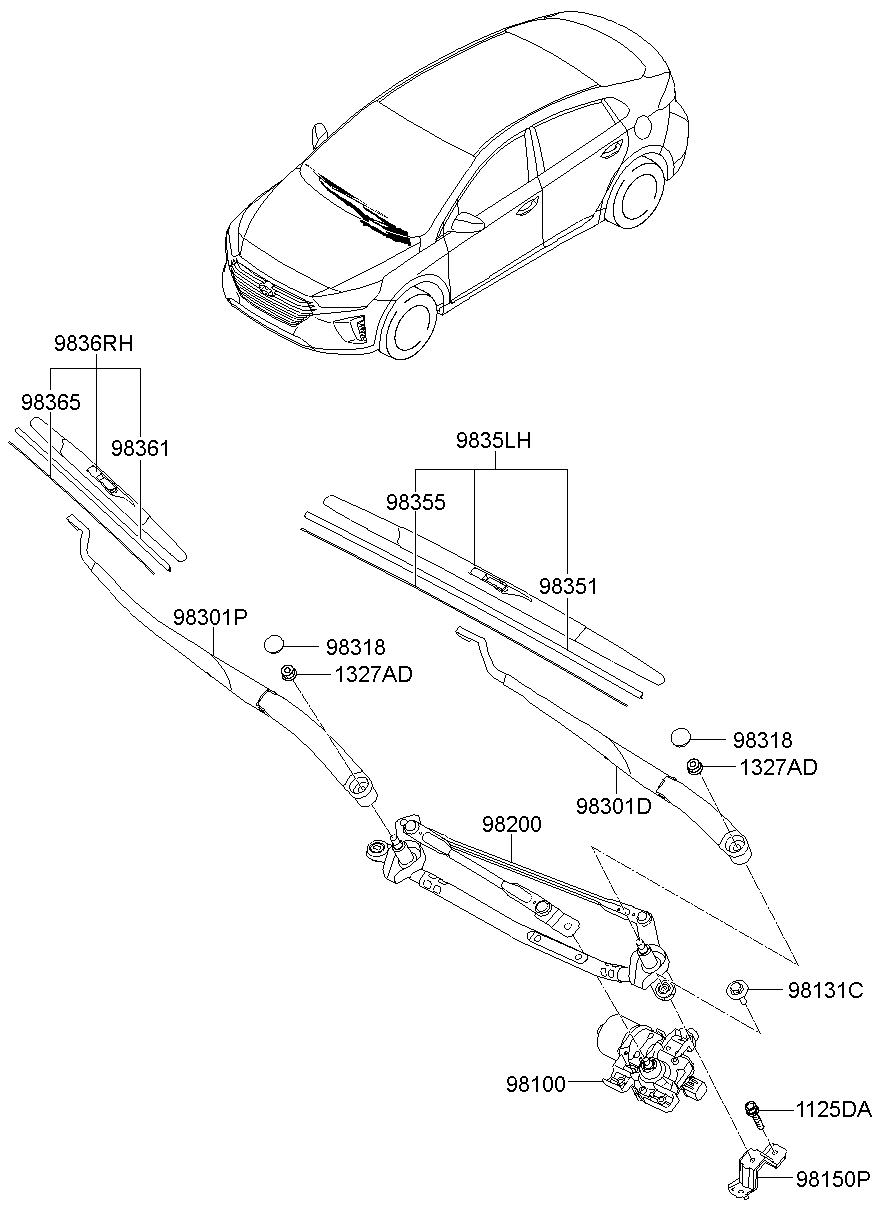 9836RH
98365
98361
9835LH
98355
98351
98301P
98318
1327AD
98318
1327AD
98301D
98200
98131C
98100
1125DA
98150P