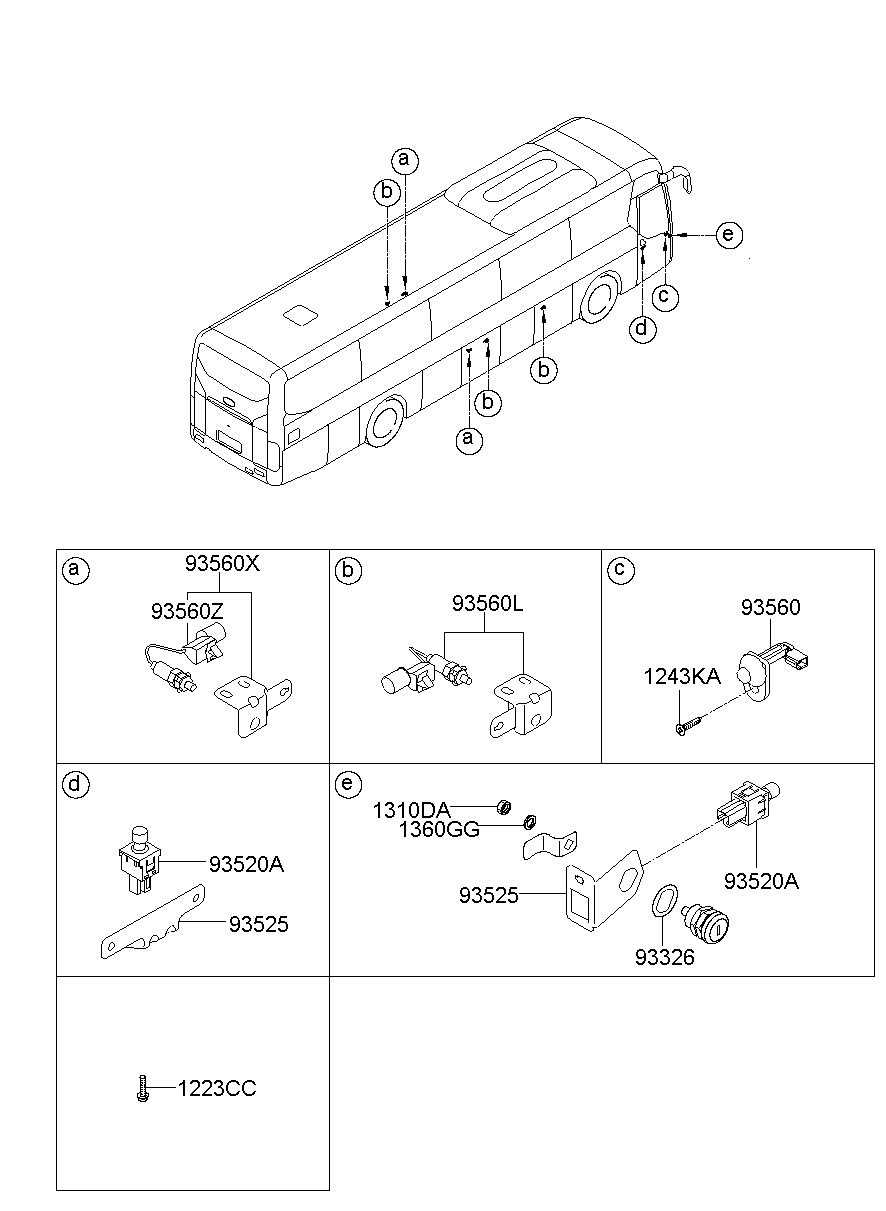 a
b
e
c
d
b
b
a

a
93560X
93560Z

b
93560L

c
93560
1243KA

d
93520A
93525

e
1310DA
1360GG
93525
93520A
93326

1223CC