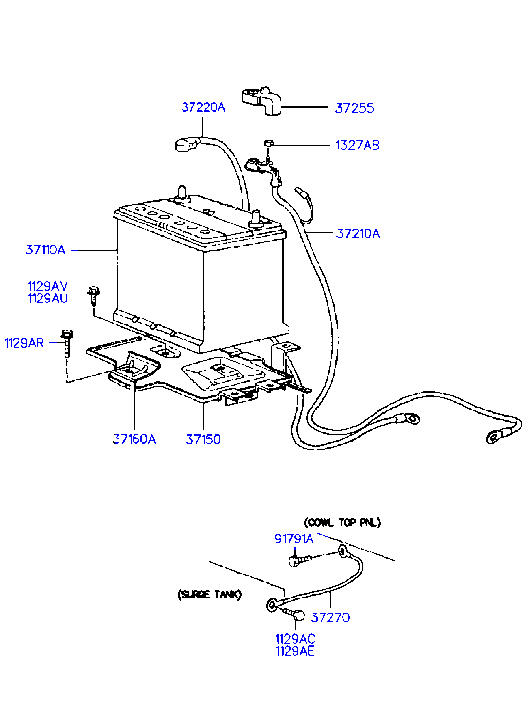 37220A
37255
1327AB
37210A
37110A
1129AV
1129AU
1129AR
37160A
37150
(COWL TOP PNL)
91791A
(SURGE TANK)
37270
1129AC
1129AE