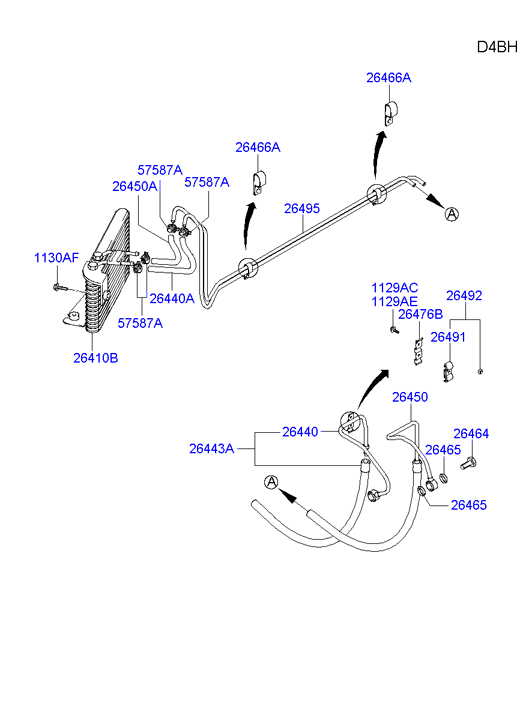 D4BH

26466A

26466A

57587A

26450A

57587A

26495

A

1130AF

26440A

57587A

26410B

1129AC

1129AE

26492

26476B

26491

26450

26440

26464

26443A

26465

A

26465