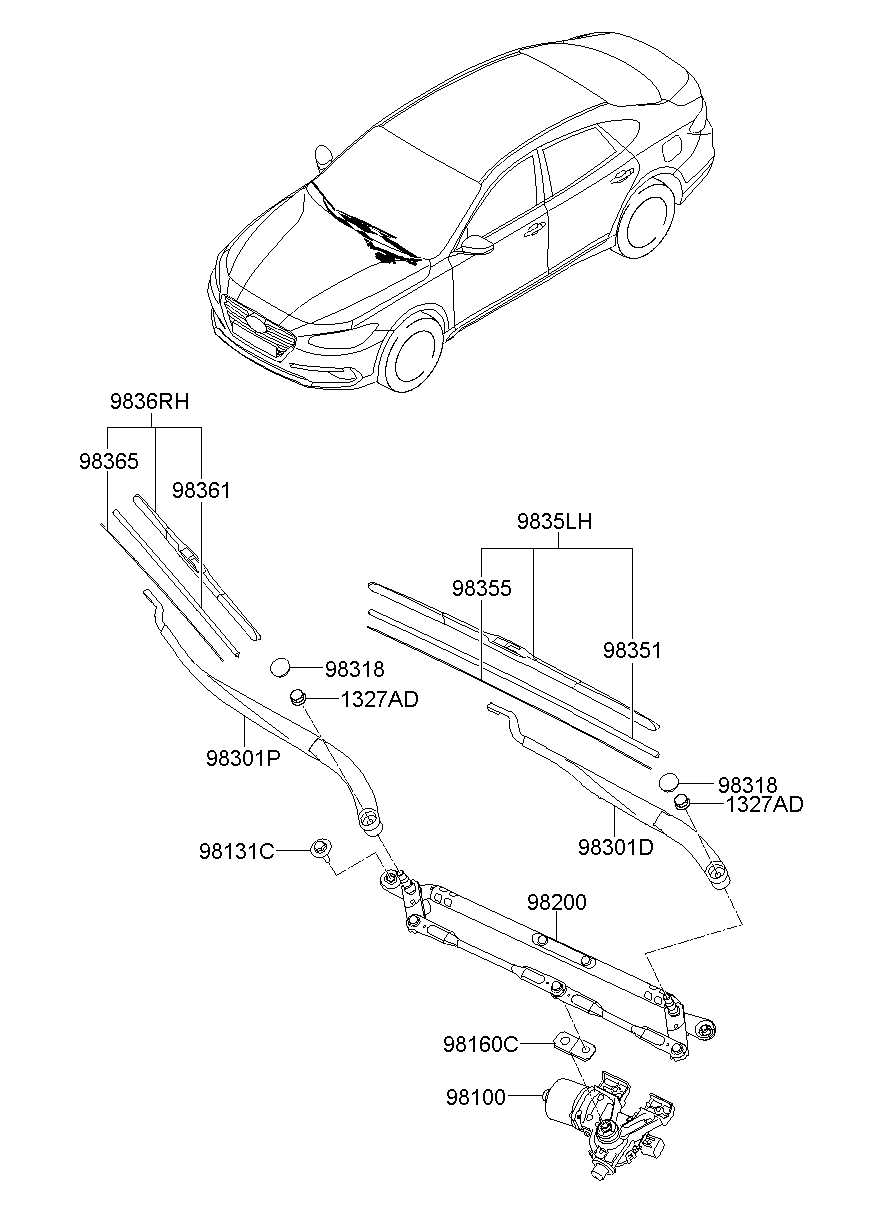 9836RH
98365
98361
9835LH
98355
98351
98318
1327AD
98301P
98318
1327AD
98301D
98131C
98200
98160C
98100