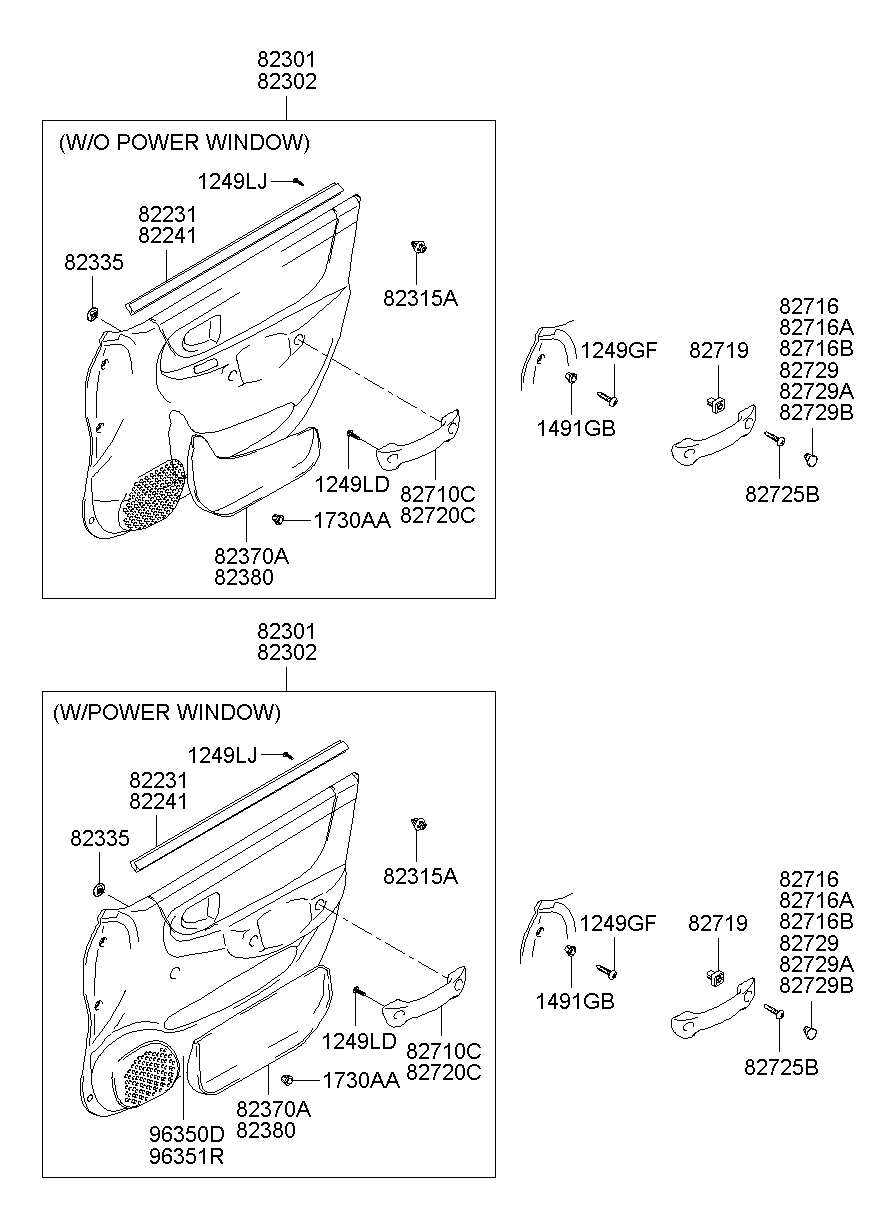 82301
82302

(W/O POWER WINDOW)

1249LJ

82231
82241

82335

82315A

1249LD

82710C
82720C

1730AA

82370A
82380

1249GF

1491GB

82719

82716
82716A
82716B
82729
82729A
82729B

82725B

82301
82302

(W/POWER WINDOW)

1249LJ

82231
82241

82335

82315A

1249LD

82710C
82720C

1730AA

82370A
82380

96350D
96351R

1249GF

1491GB

82719

82716
82716A
82716B
82729
82729A
82729B

82725B