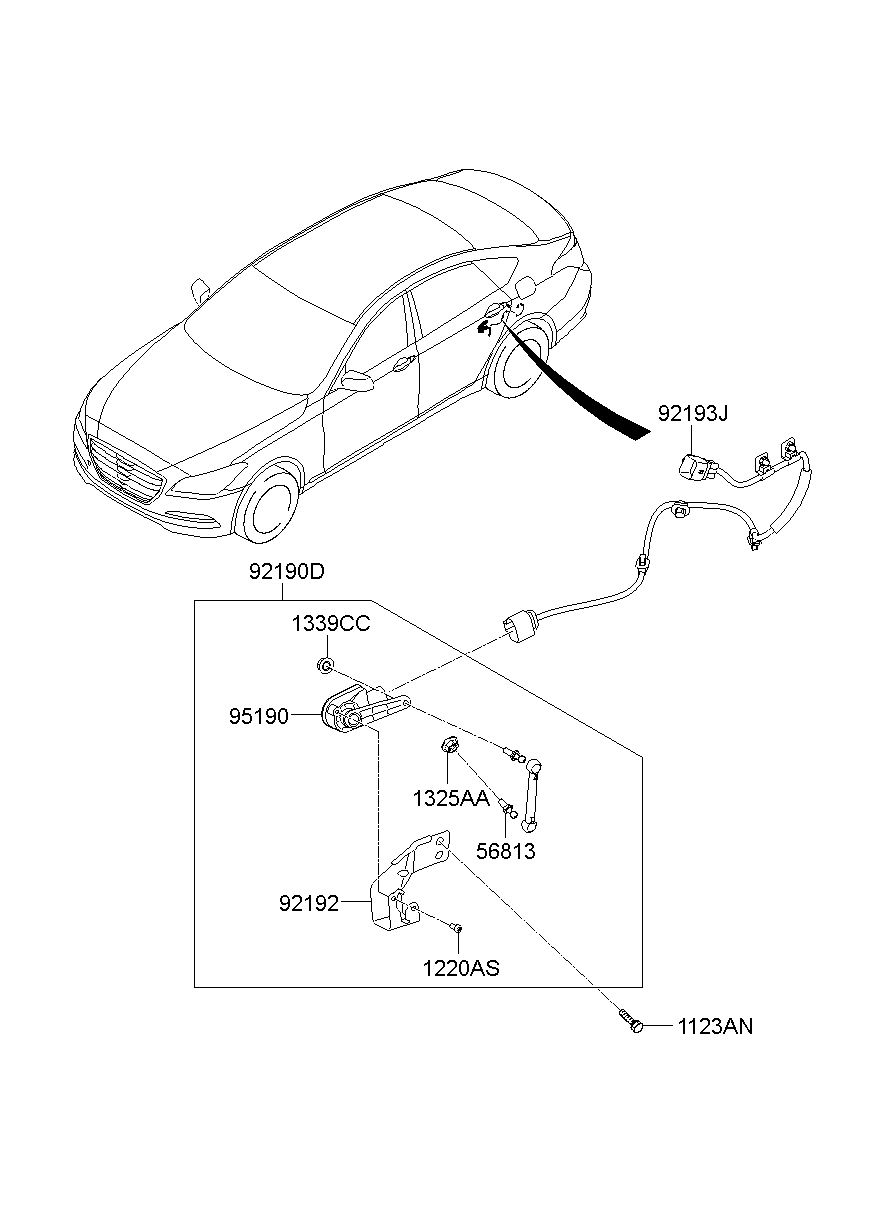 92193J

92190D

1339CC

95190

1325AA

56813

92192

1220AS

1123AN