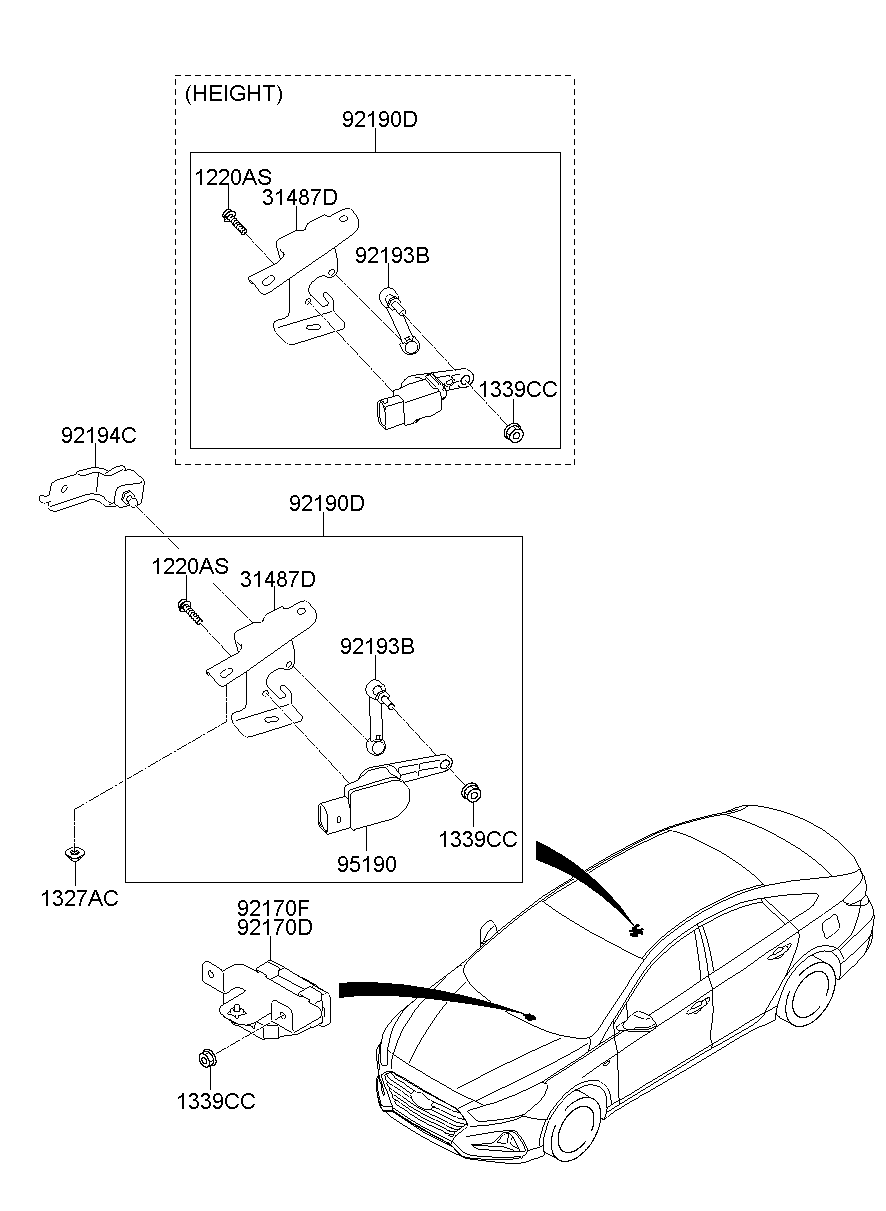 (HEIGHT)
92190D
1220AS
31487D
92193B
1339CC

92194C
92190D
1220AS
31487D
92193B
1339CC
95190
1327AC

92170F
92170D
1339CC