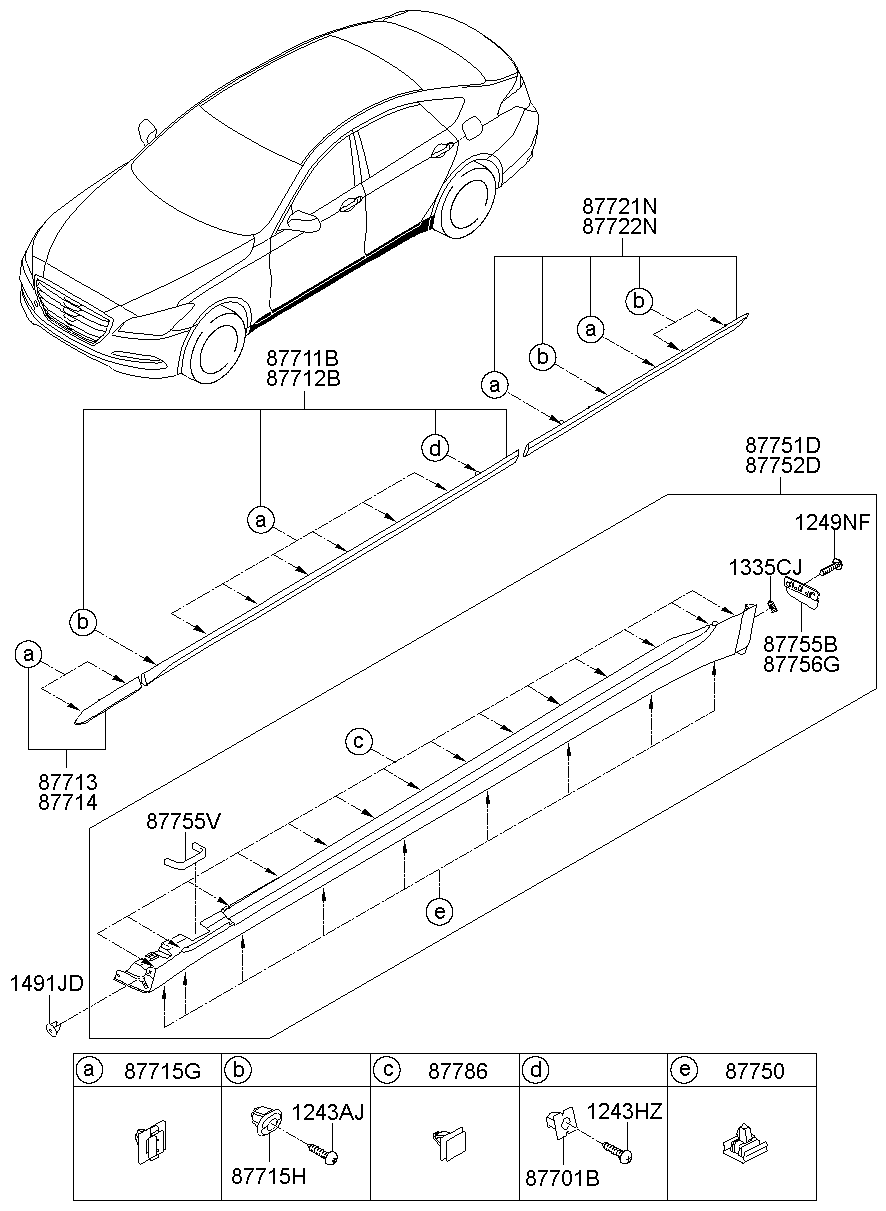 87721N
87722N

b
a
b
a

87711B
87712B

d
a
b
a

87713
87714

87751D
87752D

1249NF
1335CJ
87755B
87756G

c
87755V
e
1491JD

| a 87715G | b | c 87786 | d | e 87750 |
|---|---|---|---|---|
|  | 1243AJ 87715H |  | 1243HZ 87701B |  |