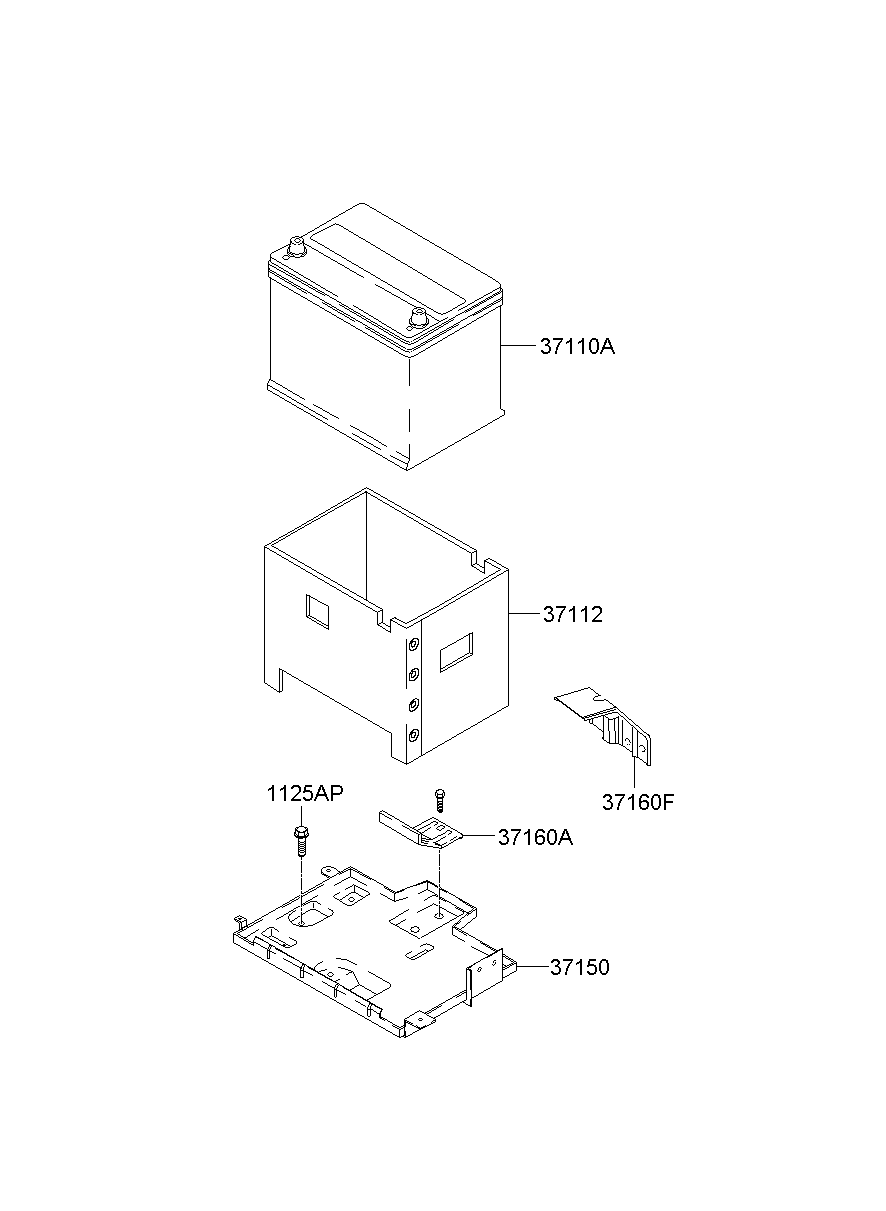 37110A
37112
37160F
1125AP
37160A
37150