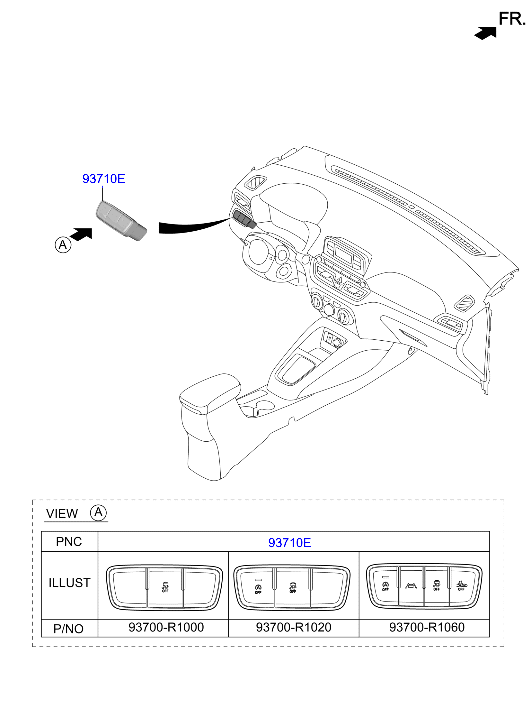 FR.

93710E

A

VIEW A

| PNC | 93710E | | |
|---|---|---|---|
| ILLUST | | | |
| P/NO | 93700-R1000 | 93700-R1020 | 93700-R1060 |