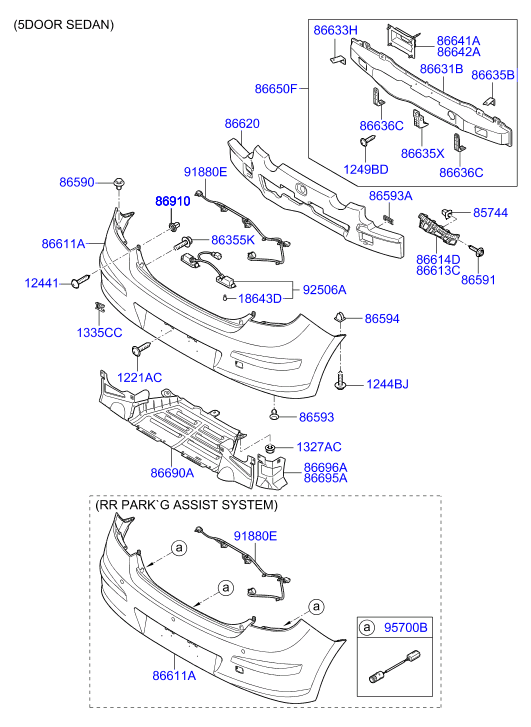 (5DOOR SEDAN)

86633H
86641A
86642A
86631B
86635B
86650F
86636C
86635X
1249BD
86636C
86620
91880E
86590
86910
86593A
85744
86611A
86355K
86614D
86613C
86591
12441
18643D
92506A
1335CC
86594
1221AC
1244BJ
86593
1327AC
86690A
86696A
86695A

(RR PARK`G ASSIST SYSTEM)
91880E
a
a
a
a
95700B
86611A