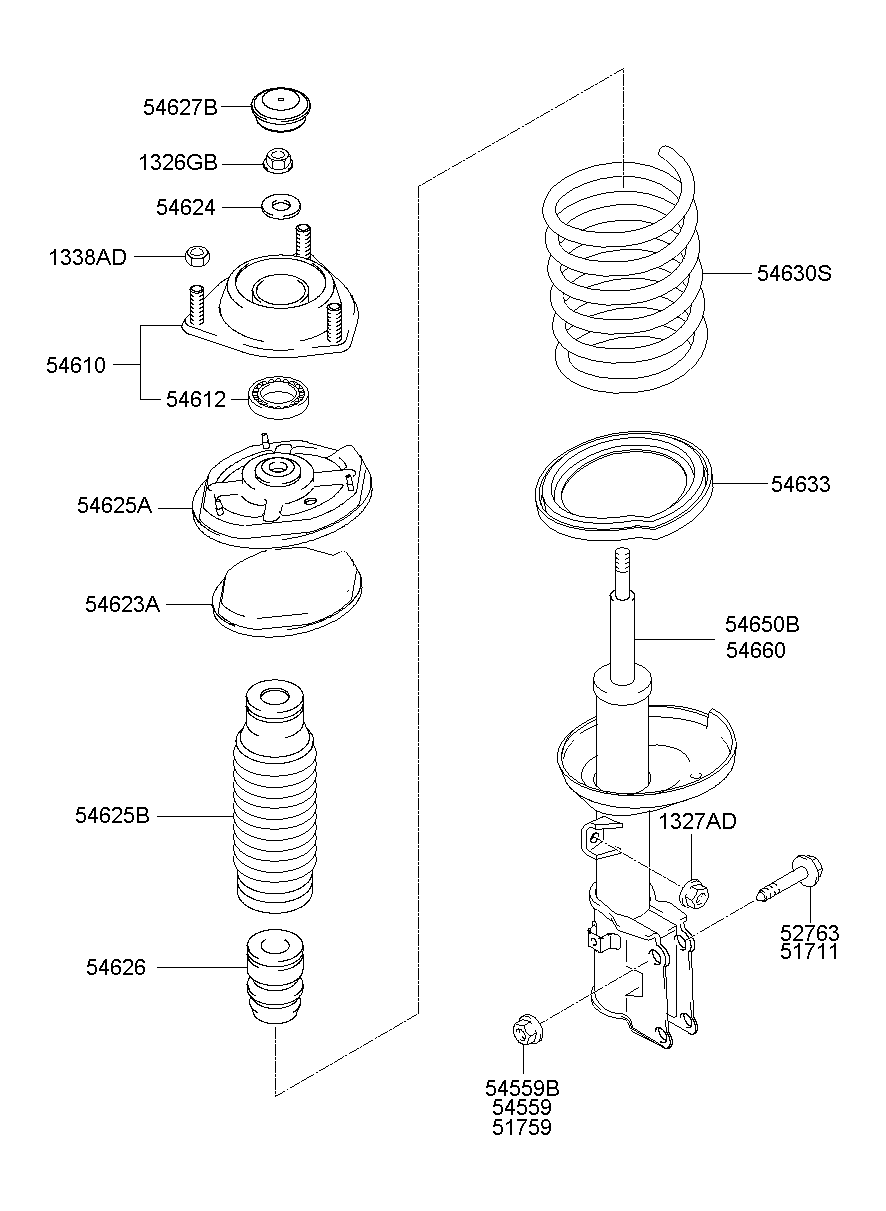 54627B
1326GB
54624
1338AD
54610
54612
54625A
54623A
54625B
54626
54630S
54633
54650B
54660
1327AD
52763
51711
54559B
54559
51759