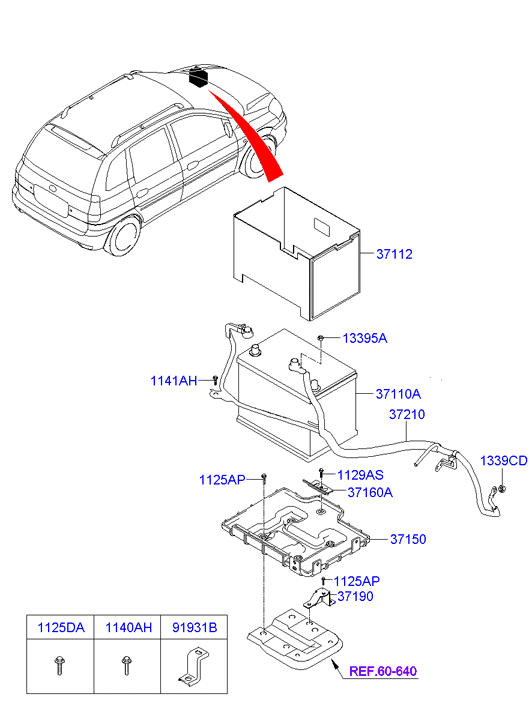 37112

13395A

1141AH

37110A

37210

1339CD

1125AP

1129AS

37160A

37150

1125AP

37190

| 1125DA | 1140AH | 91931B |
|---|---|---|
| | | |

REF.60-640