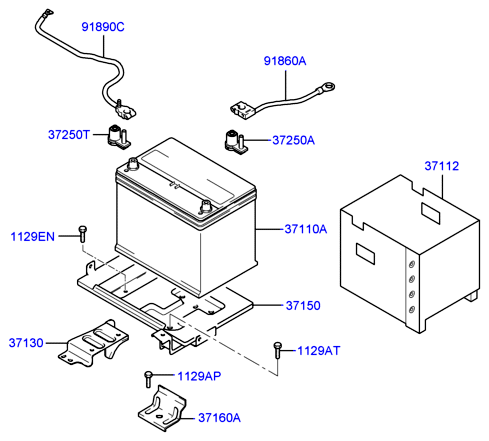 91890C

91860A

37250T

37250A

37112

1129EN

37110A

37150

37130

1129AT

1129AP

37160A