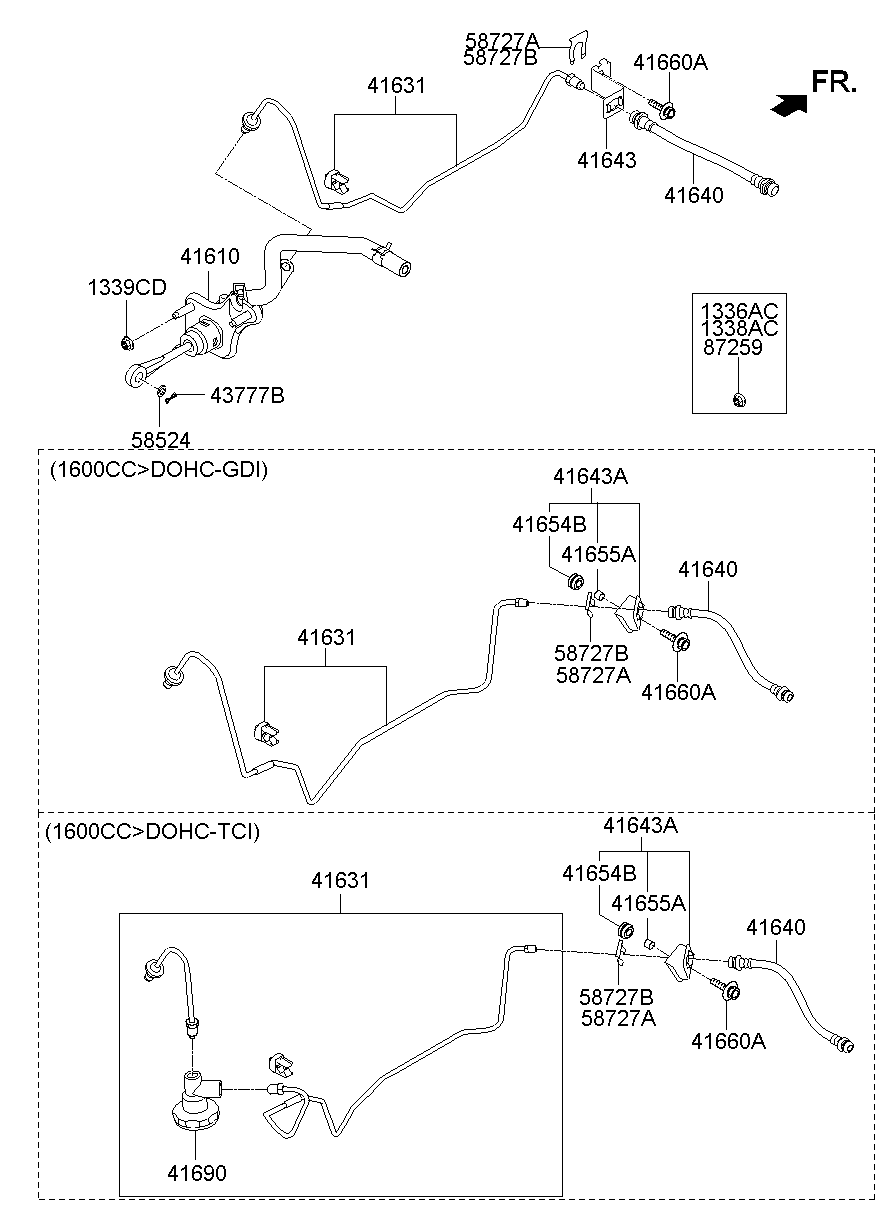 58727A
58727B
41660A
FR.
41631
41643
41640
41610
1339CD
1336AC
1338AC
87259
43777B
58524

(1600CC>DOHC-GDI)
41643A
41654B
41655A
41640
41631
58727B
58727A
41660A

(1600CC>DOHC-TCI)
41643A
41654B
41655A
41631
41640
58727B
58727A
41660A
41690