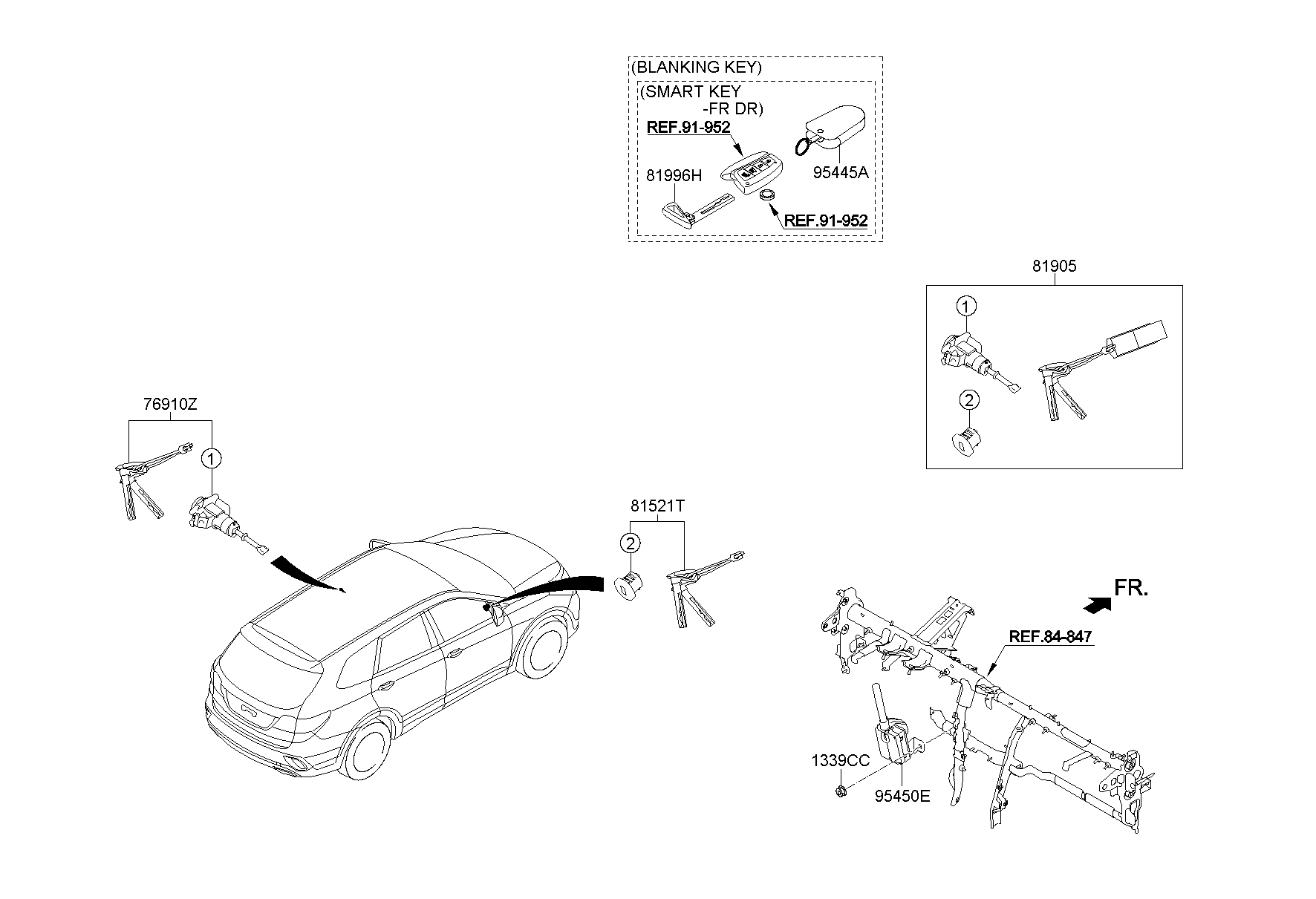 (BLANKING KEY)
(SMART KEY
-FR DR)
REF.91-952
81996H
95445A
REF.91-952

81905
1
2

76910Z
1

81521T
2

FR.
REF.84-847
1339CC
95450E