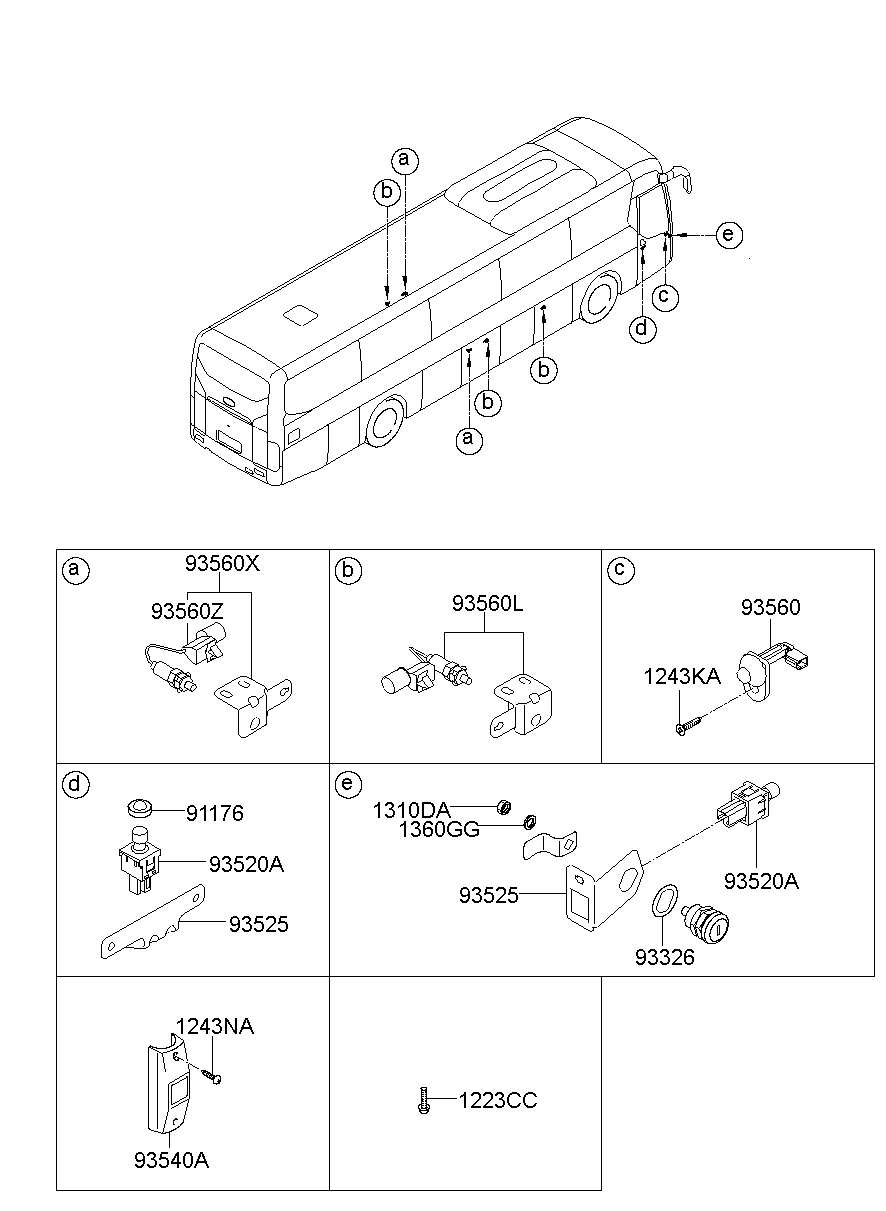 a
b
e
c
d
b
b
a

a
93560X
93560Z

b
93560L

c
93560
1243KA

d
91176
93520A
93525

e
1310DA
1360GG
93525
93520A
93326

1243NA
93540A

1223CC