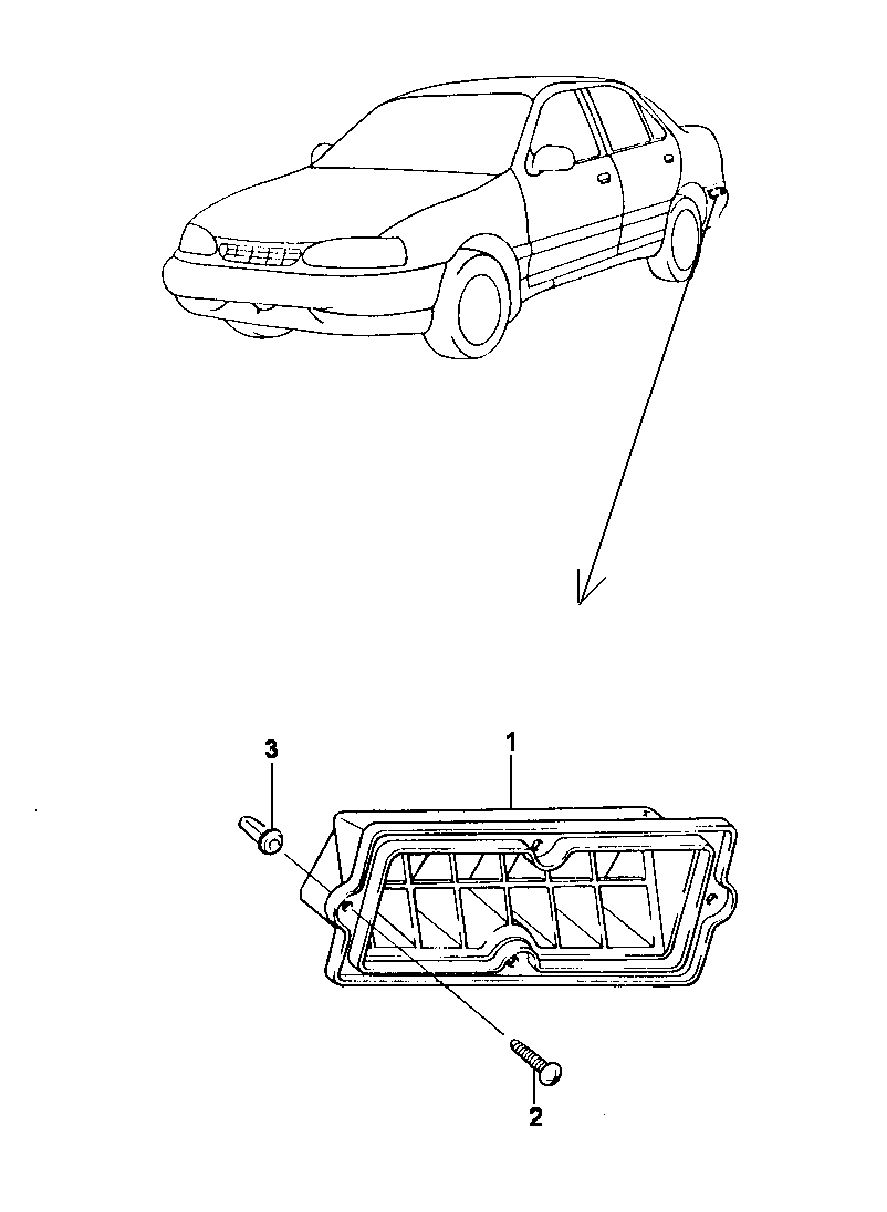 3
1
2