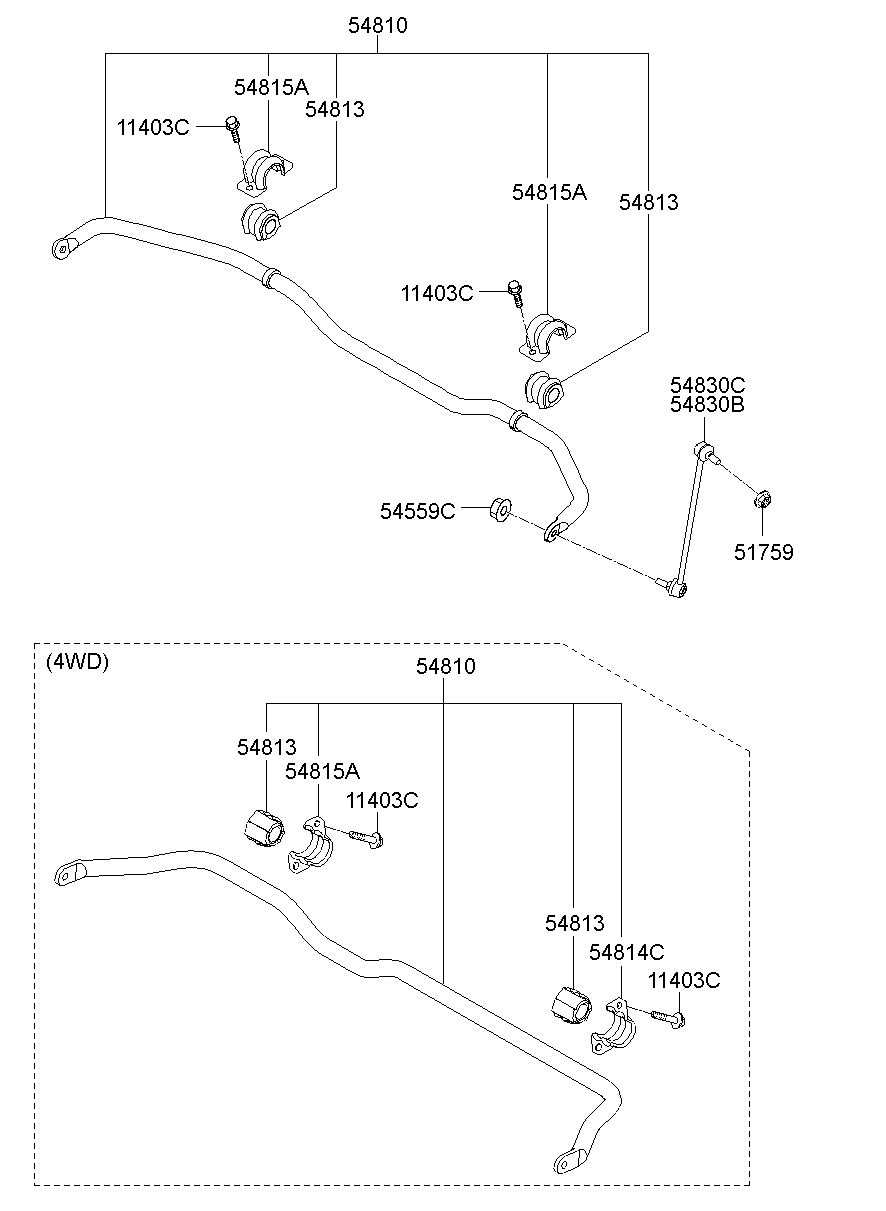 54810
54815A
54813
11403C
54815A
54813
11403C
54830C
54830B
54559C
51759

(4WD)
54810
54813
54815A
11403C
54813
54814C
11403C