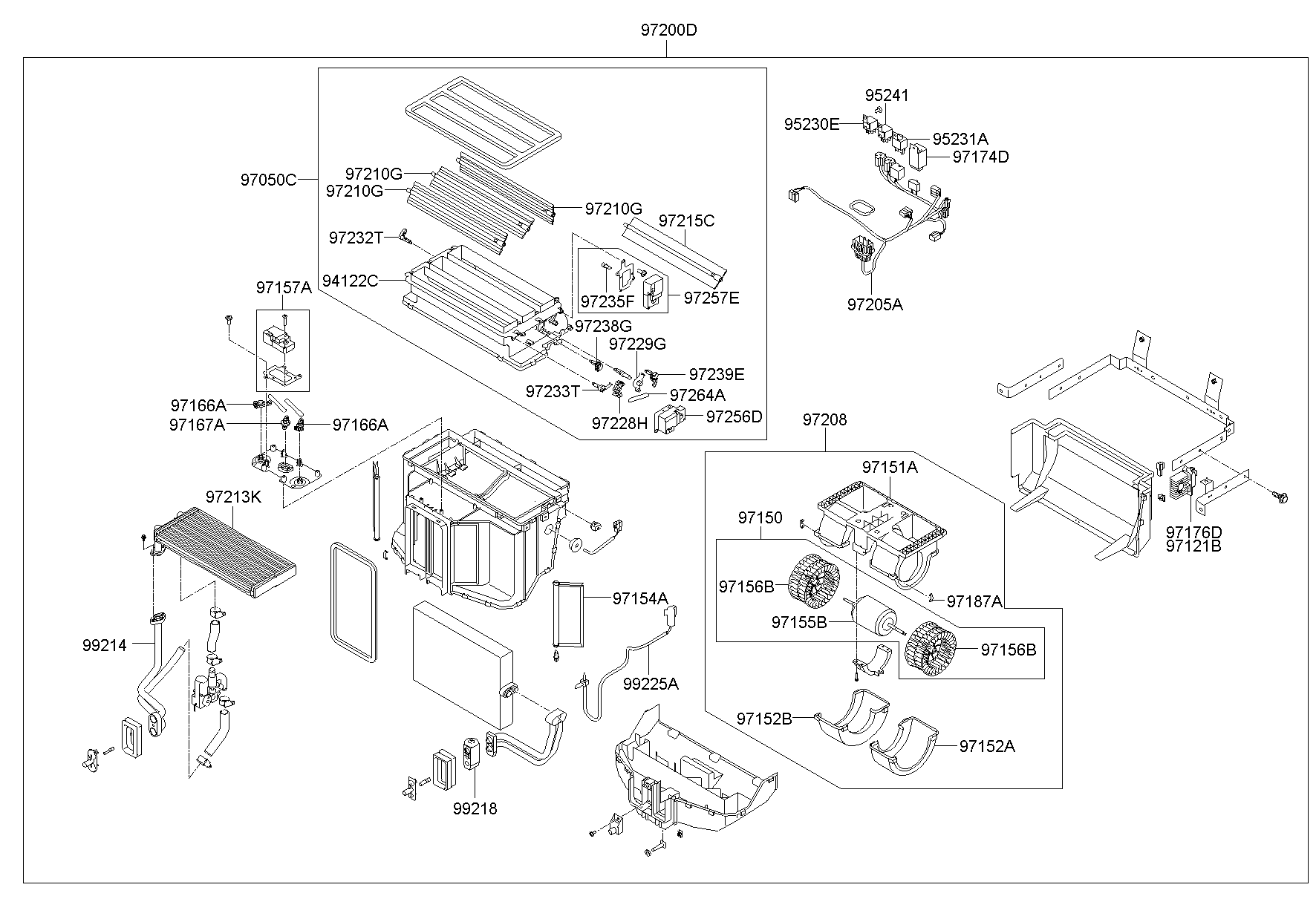 97200D

97050C
97210G
97210G
97210G
97215C
97232T
94122C
97235F
97257E
97238G
97229G
97239E
97233T
97264A
97228H
97256D

95241
95230E
95231A
97174D
97205A

97157A
97166A
97167A
97166A

97213K
99214

97154A
99225A
99218

97208
97151A
97150
97156B
97187A
97155B
97156B
97152B
97152A

97176D
97121B