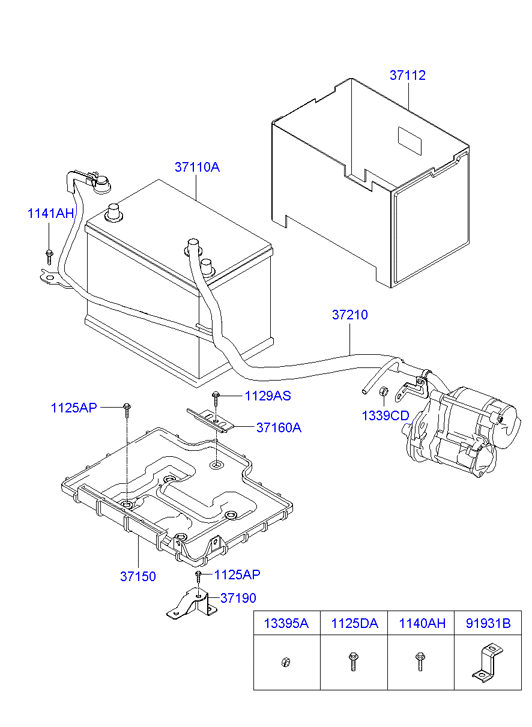 37112
37110A
1141AH
37210
1125AP
1129AS
37160A
1339CD
37150
1125AP
37190

| 13395A | 1125DA | 1140AH | 91931B |
|---|---|---|---|
| | | | |