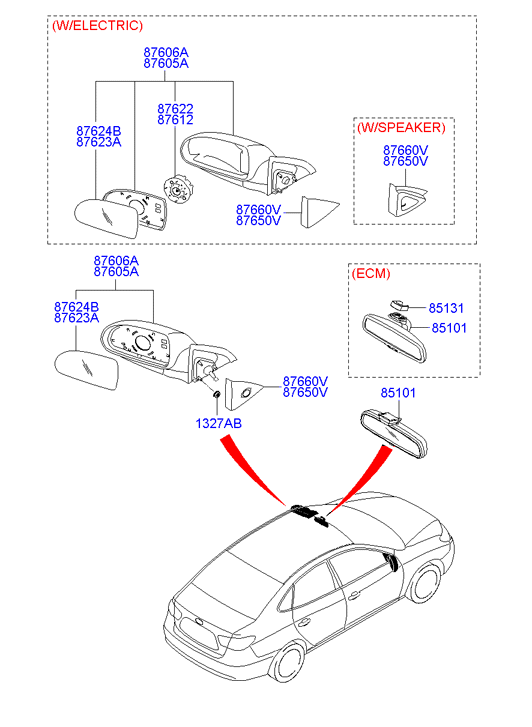 (W/ELECTRIC)
87606A
87605A
87622
87612
87624B
87623A
87660V
87650V
(W/SPEAKER)
87660V
87650V
87606A
87605A
87624B
87623A
87660V
87650V
1327AB
(ECM)
85131
85101
85101