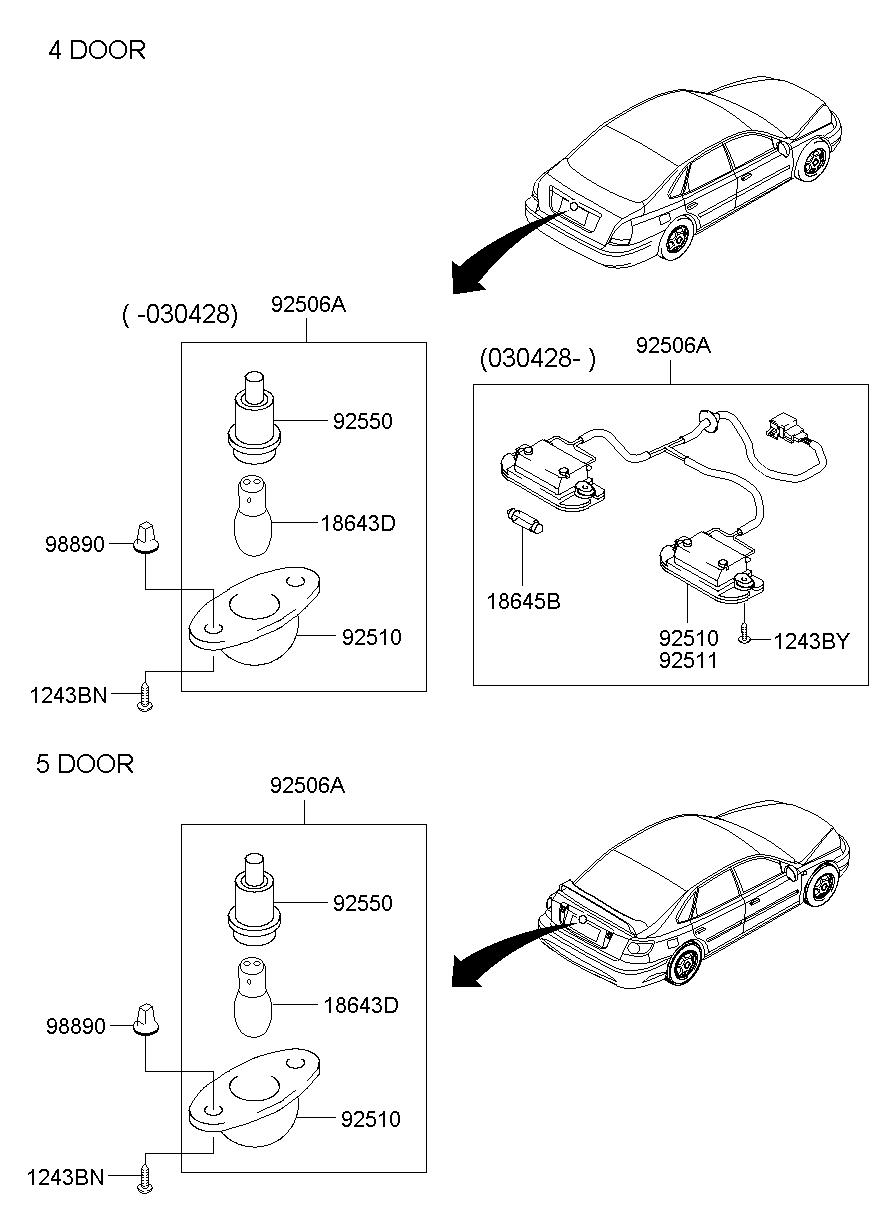 4 DOOR

( -030428)

92506A

92550

18643D

98890

92510

1243BN

(030428- )

92506A

18645B

92510
92511

1243BY

5 DOOR

92506A

92550

18643D

98890

92510

1243BN