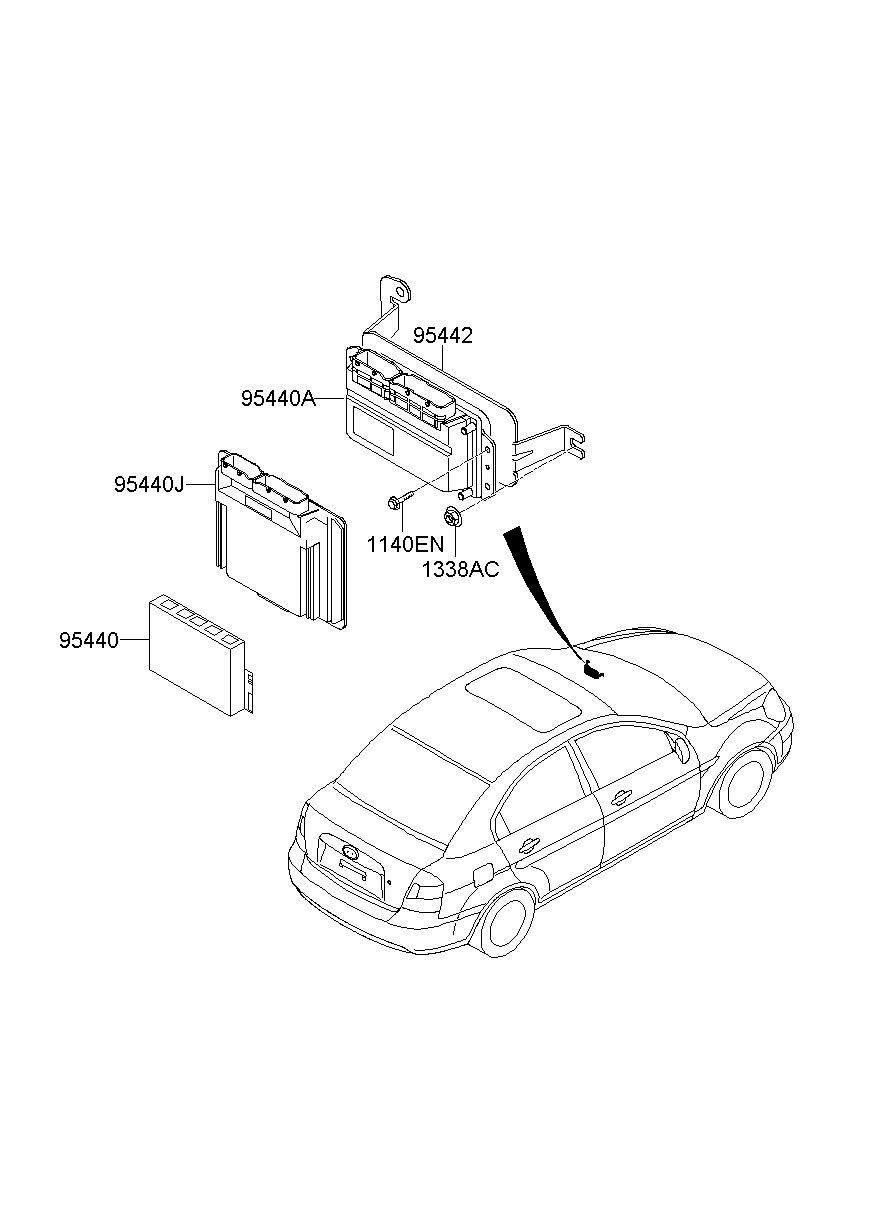 95442
95440A
95440J
1140EN
1338AC
95440