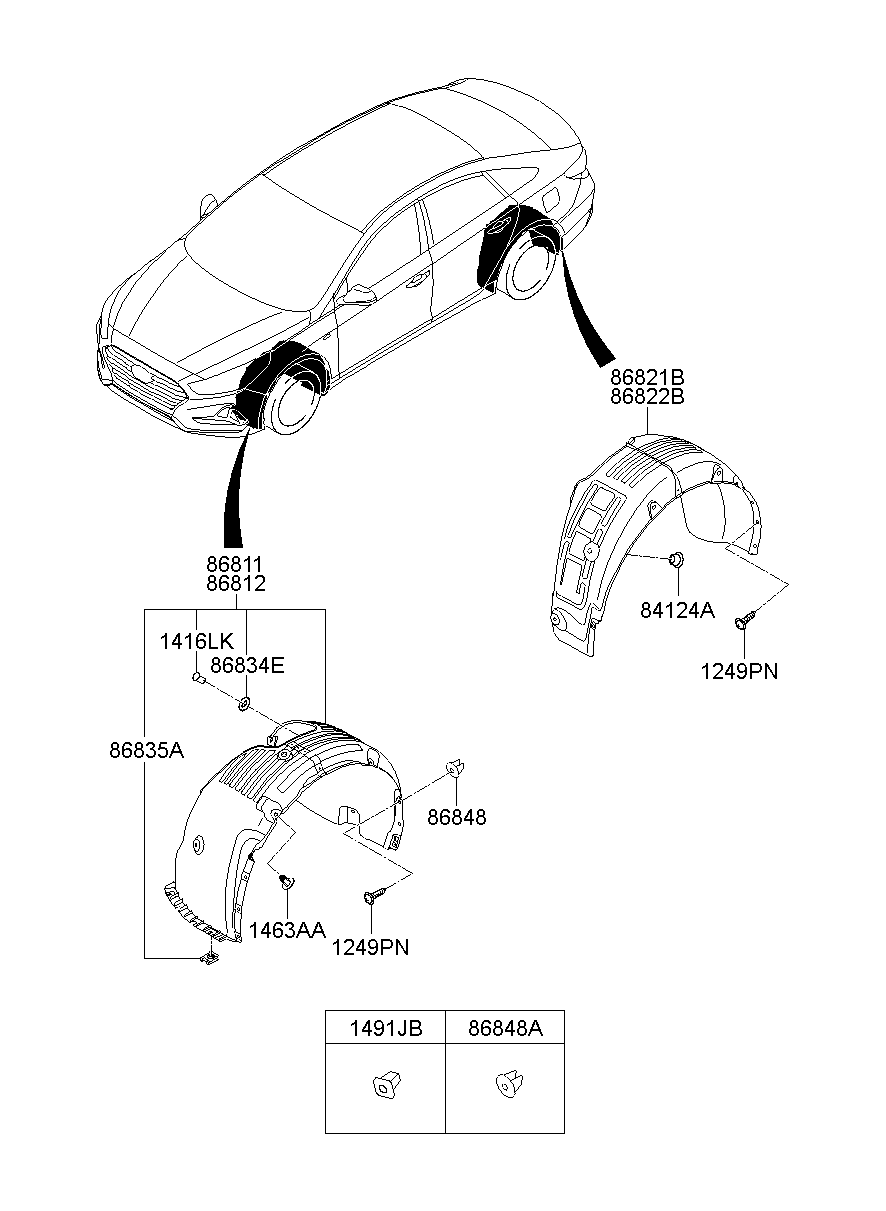 86821B
86822B

84124A

1249PN

86811
86812

1416LK
86834E

86835A

86848

1463AA
1249PN

| 1491JB | 86848A |
|---|---|
| | |