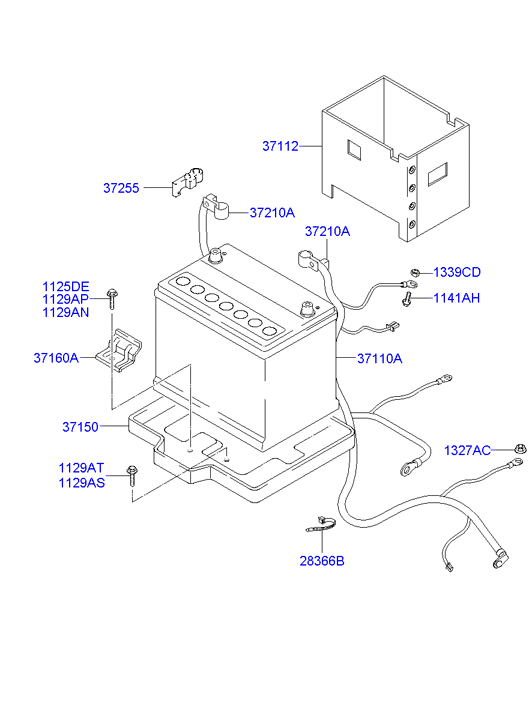 37112

37255

37210A

37210A

1339CD

1141AH

1125DE
1129AP
1129AN

37160A

37110A

37150

1327AC

1129AT
1129AS

28366B