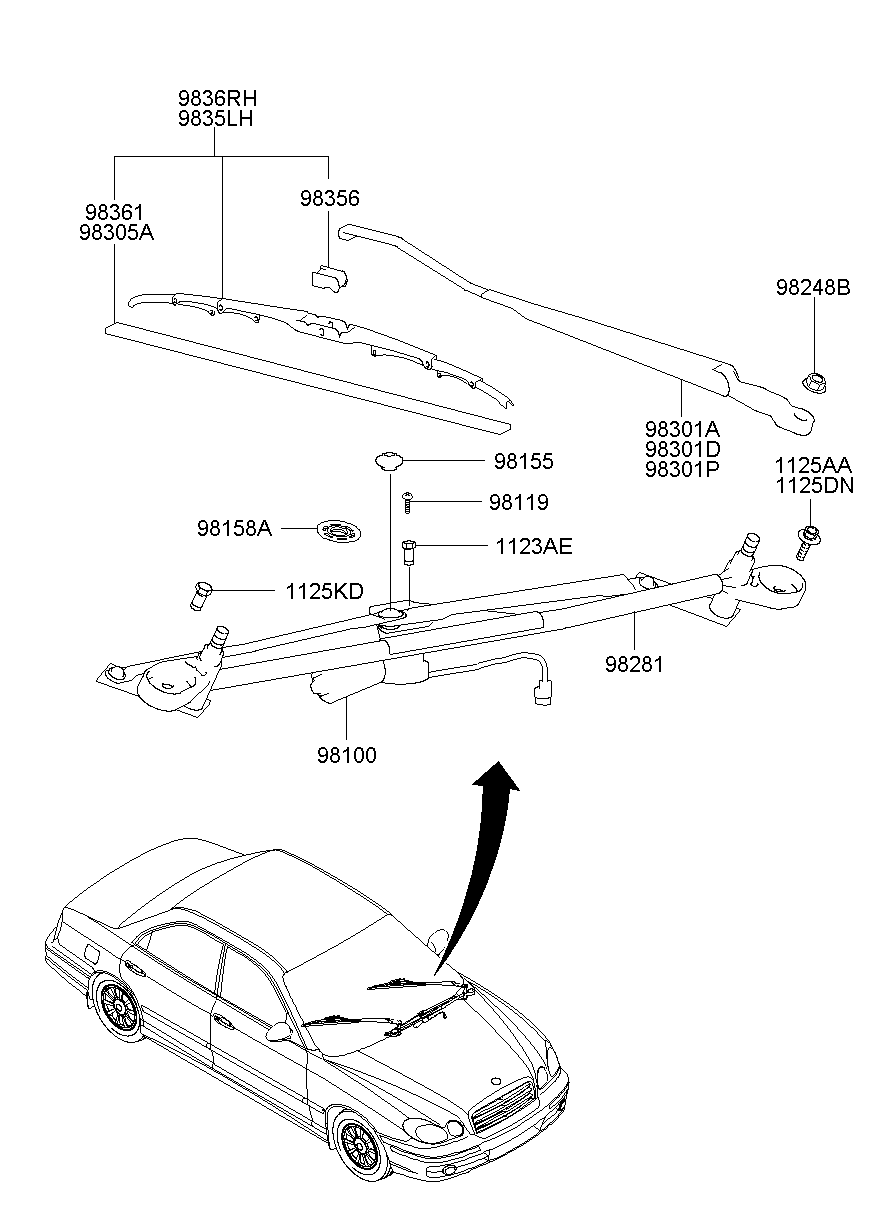 9836RH
9835LH

98361
98305A

98356

98248B

98301A
98301D
98301P

98155

98119

1125AA
1125DN

98158A

1123AE

1125KD

98281

98100