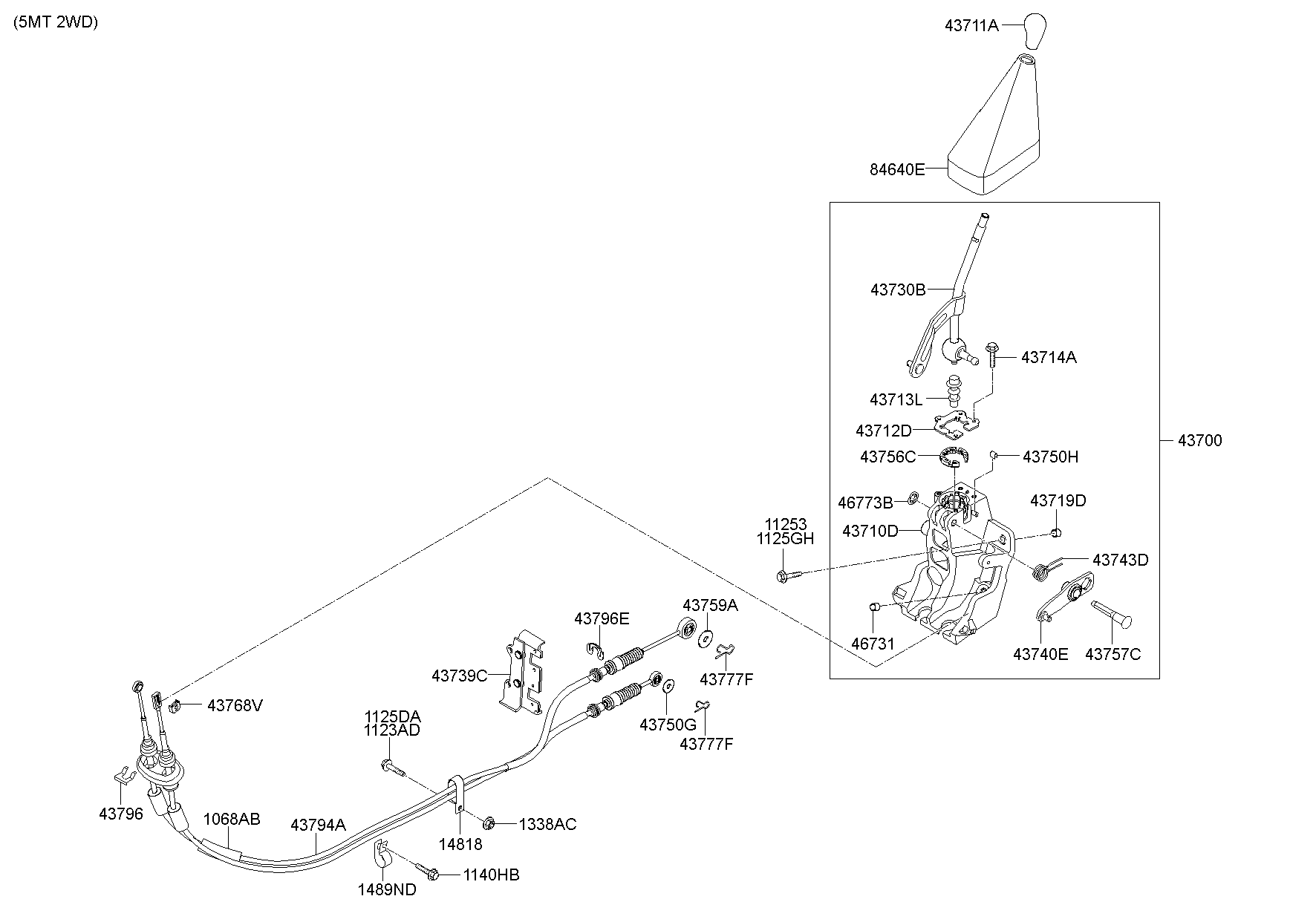 (5MT 2WD)

43711A
84640E
43730B
43714A
43713L
43712D
43700
43756C
43750H
46773B
43719D
11253
1125GH
43710D
43743D
46731
43740E
43757C
43796E
43759A
43739C
43777F
43768V
43750G
43777F
1125DA
1123AD
43796
1068AB
43794A
14818
1338AC
1489ND
1140HB