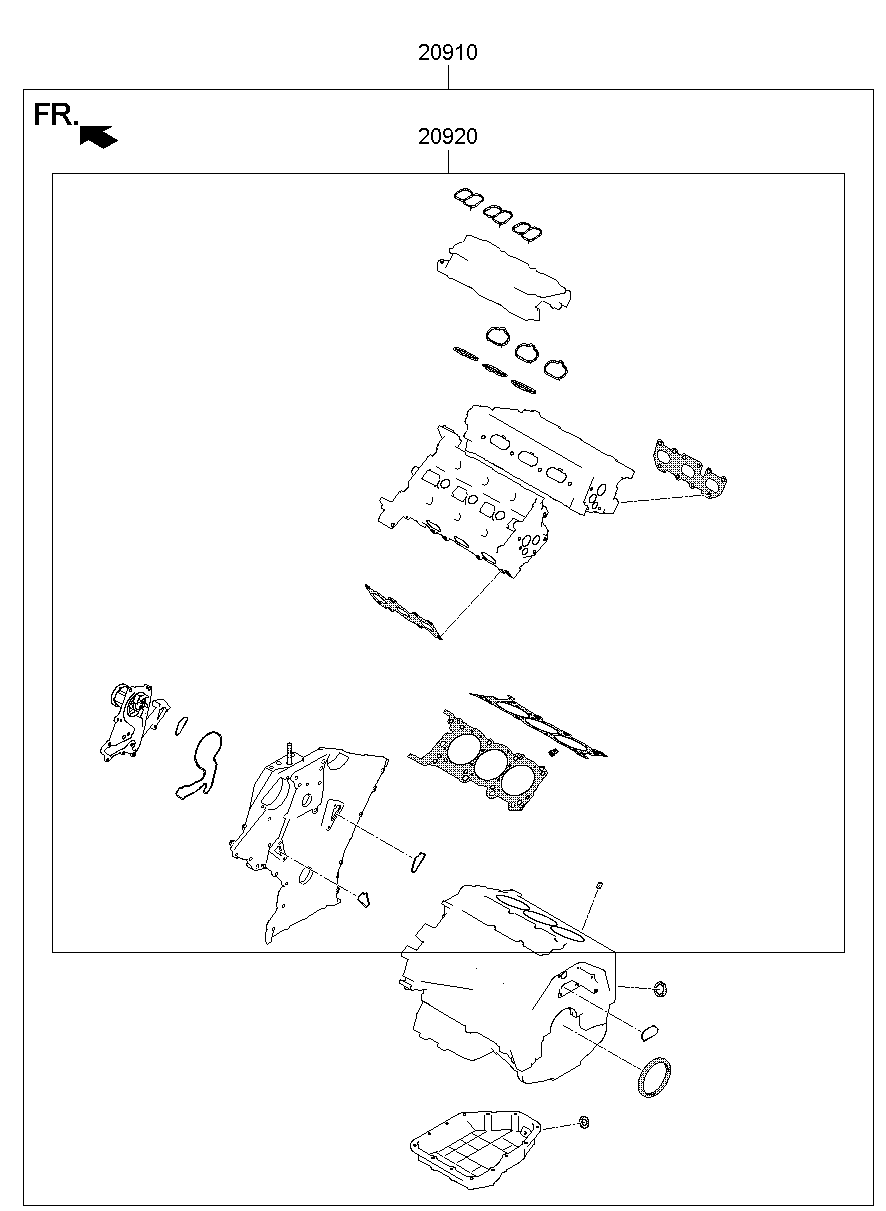 20910

FR.

20920