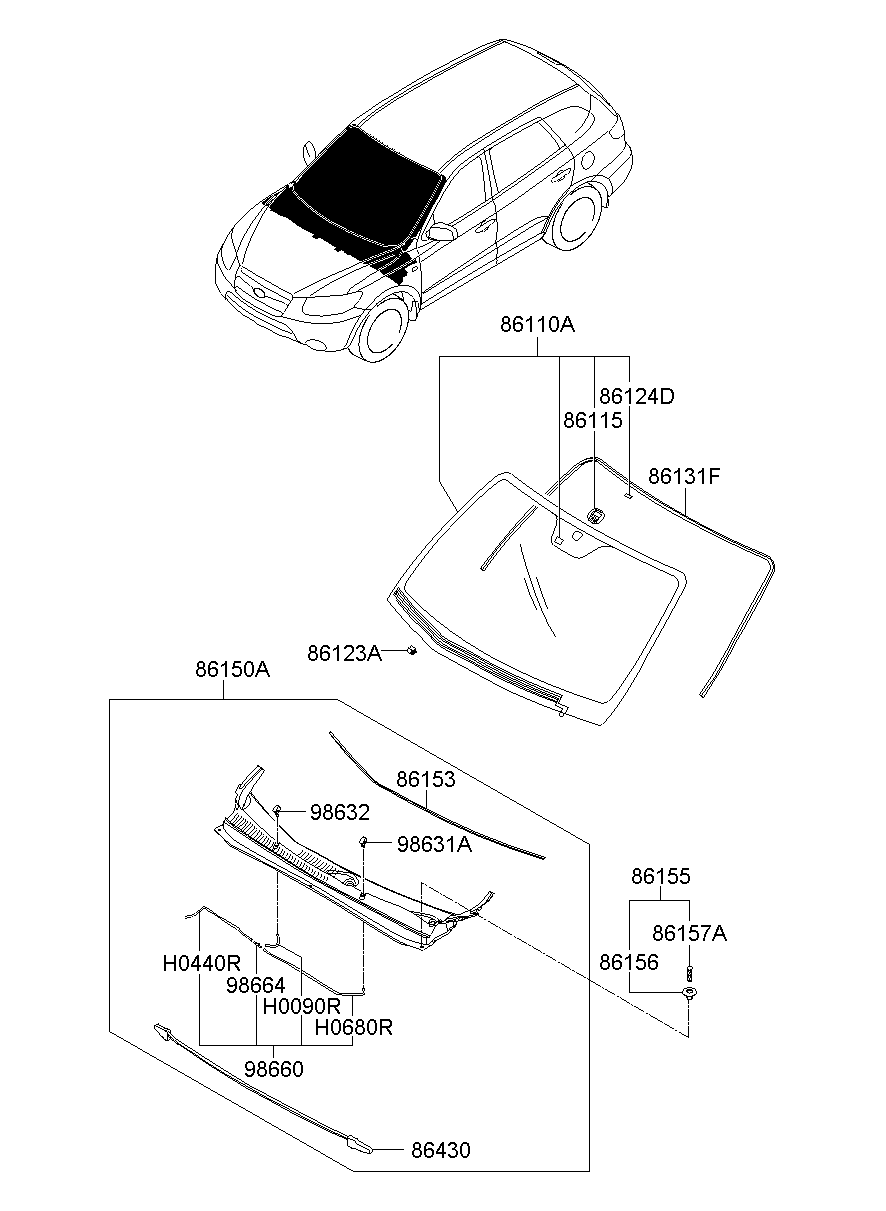 86110A
86124D
86115
86131F
86123A
86150A
86153
98632
98631A
86155
86157A
86156
H0440R
98664
H0090R
H0680R
98660
86430