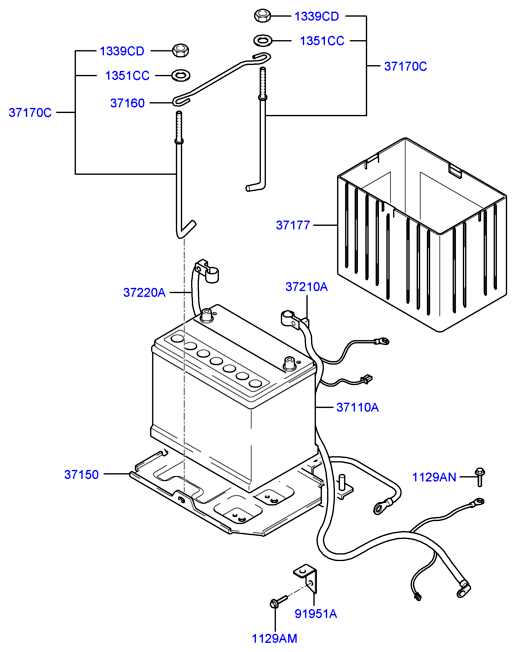 1339CD
1351CC
37170C
1339CD
1351CC
37160
37170C
37177
37220A
37210A
37110A
37150
1129AN
91951A
1129AM