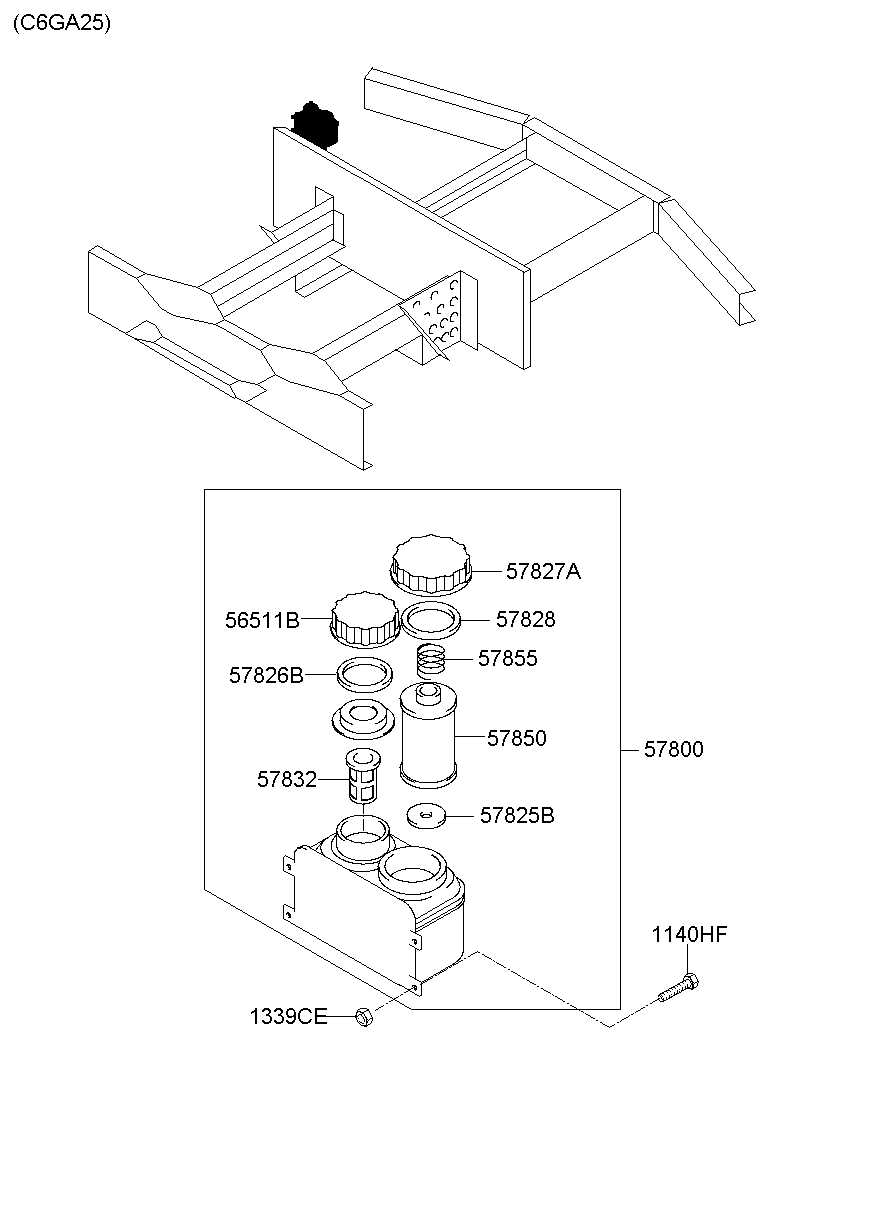 (C6GA25)

57827A
56511B
57828
57855
57826B
57850
57800
57832
57825B
1140HF
1339CE