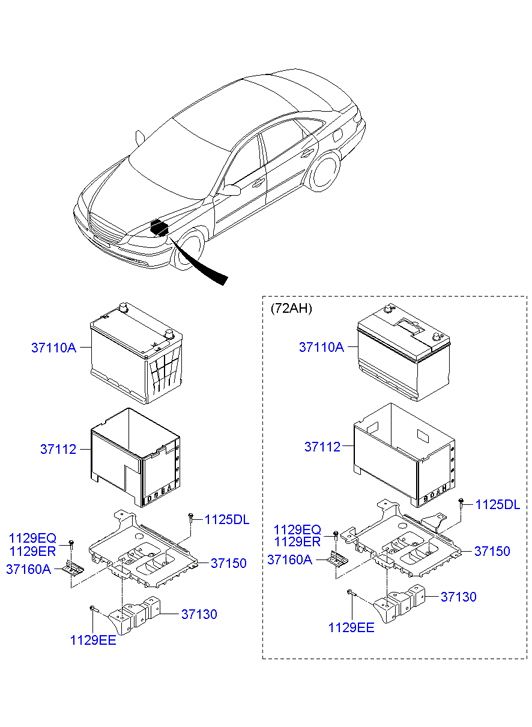 37110A
37112
1125DL
1129EQ
1129ER
37160A
37150
37130
1129EE

(72AH)
37110A
37112
1125DL
1129EQ
1129ER
37160A
37150
37130
1129EE