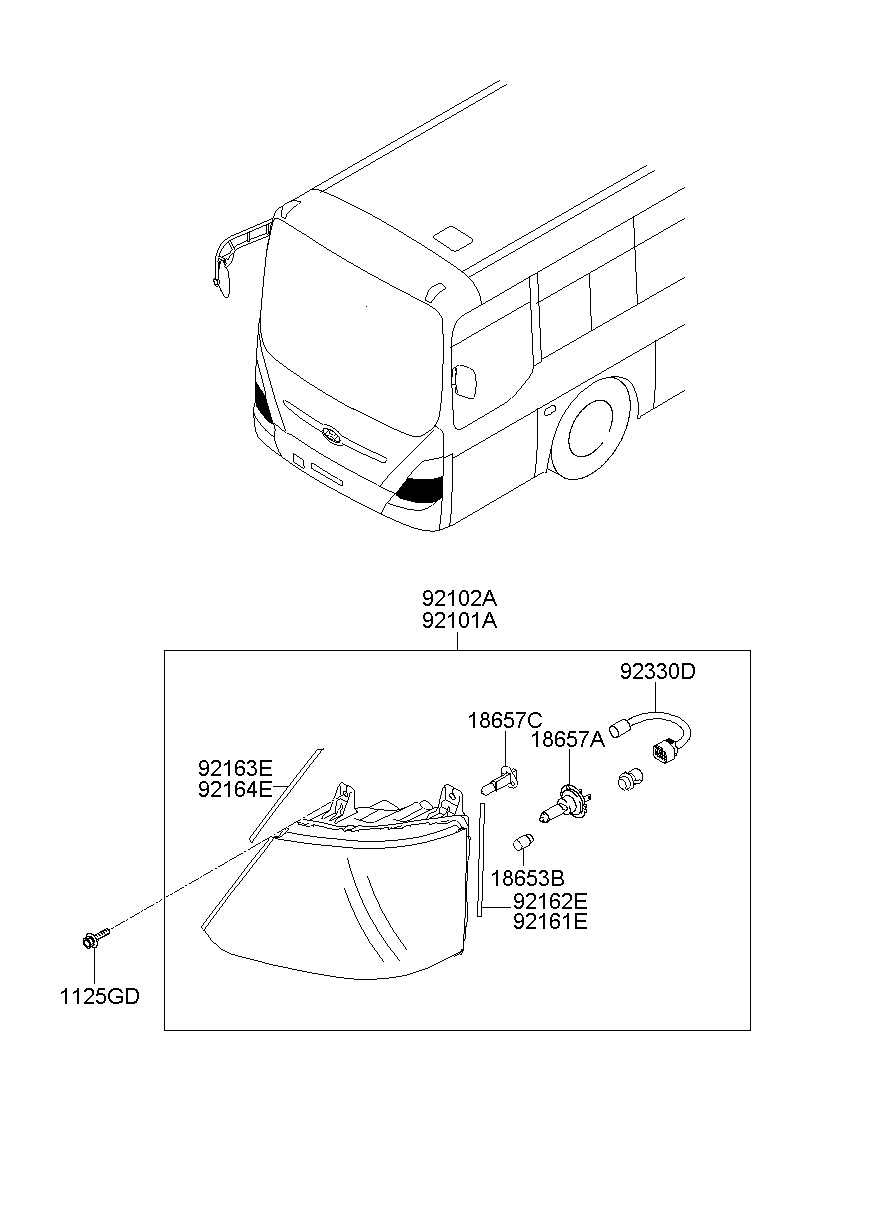 92102A
92101A

92330D

18657C

18657A

92163E
92164E

18653B

92162E
92161E

1125GD