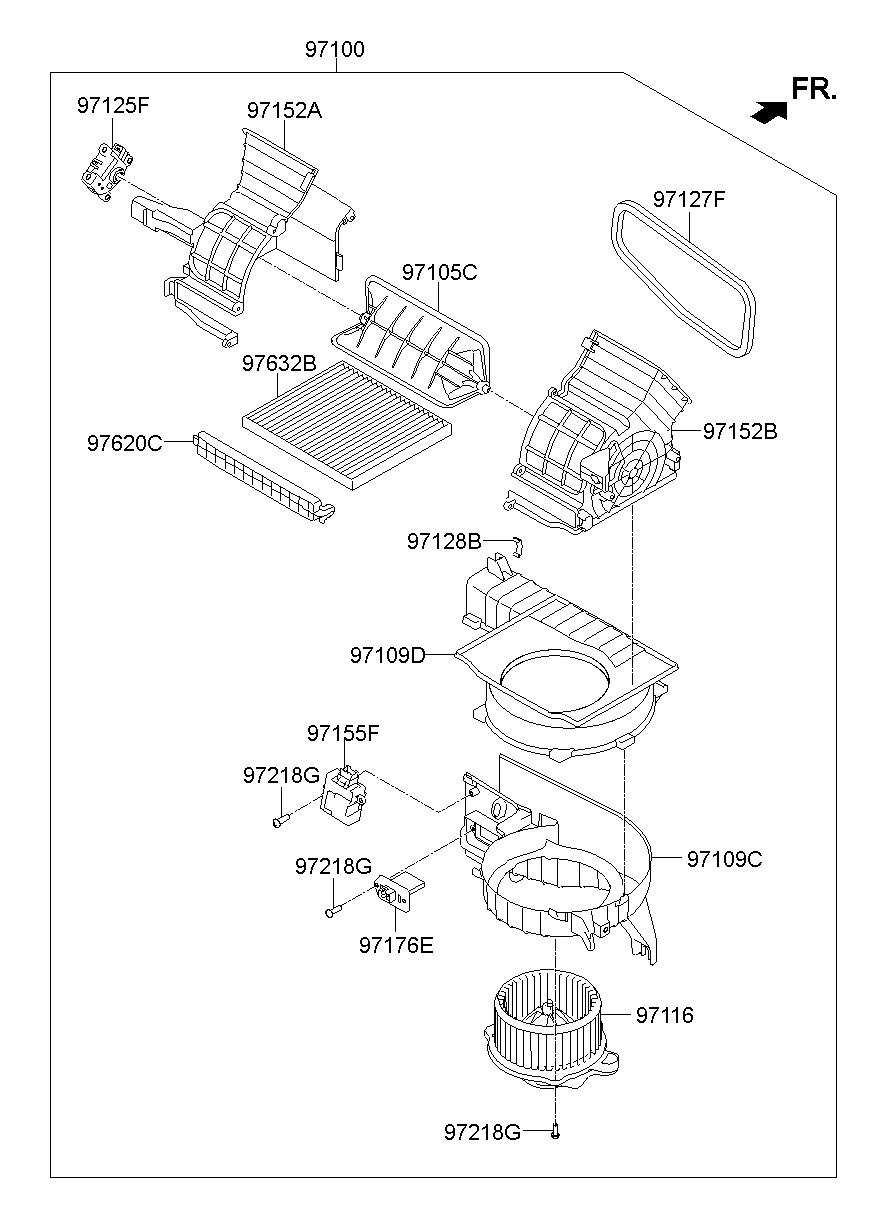 97100

FR.

97125F

97152A

97127F

97105C

97632B

97620C

97152B

97128B

97109D

97155F

97218G

97218G

97109C

97176E

97116

97218G