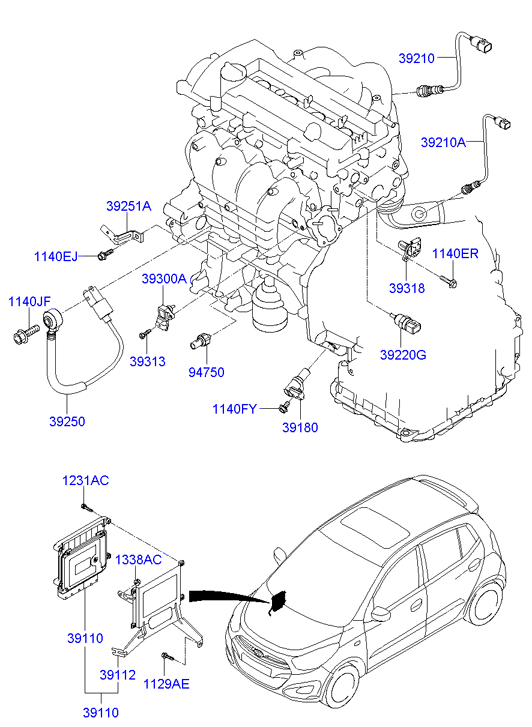 39210
39210A
39251A
1140EJ
1140ER
39300A
39318
1140JF
39313
94750
39220G
39250
1140FY
39180
1231AC
1338AC
39110
39112
1129AE
39110