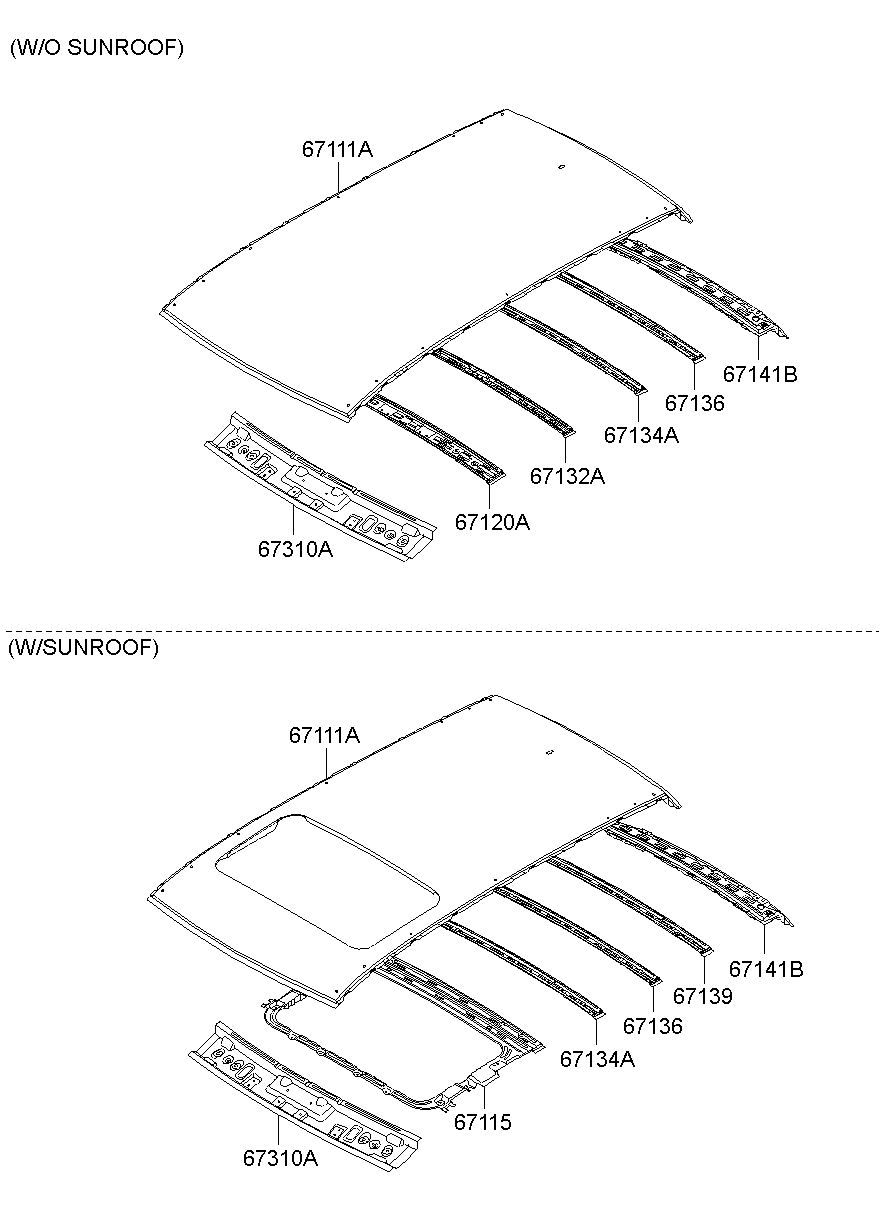 (W/O SUNROOF)

67111A

67141B

67136

67134A

67132A

67120A

67310A

(W/SUNROOF)

67111A

67141B

67139

67136

67134A

67115

67310A