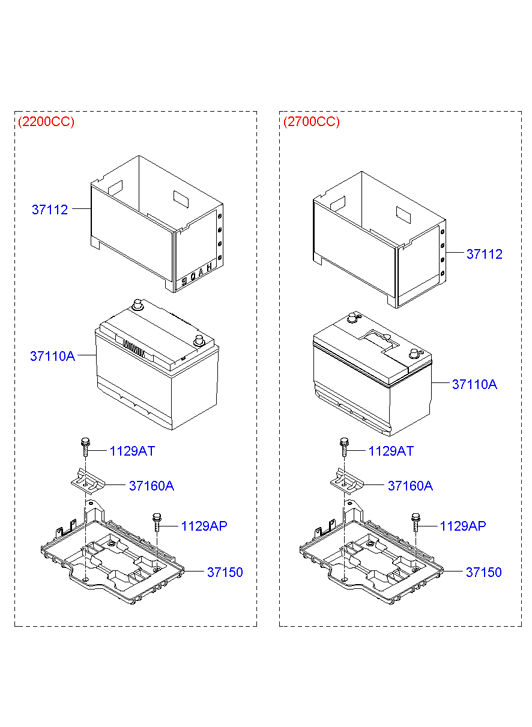 (2200CC)

37112

37110A

1129AT

37160A

1129AP

37150

(2700CC)

37112

37110A

1129AT

37160A

1129AP

37150