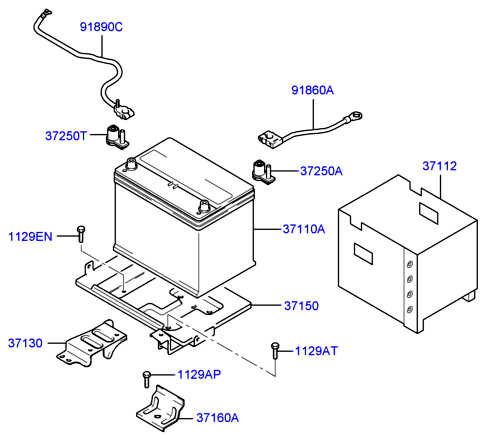 91890C

91860A

37250T

37250A

37112

1129EN

37110A

37150

37130

1129AT

1129AP

37160A