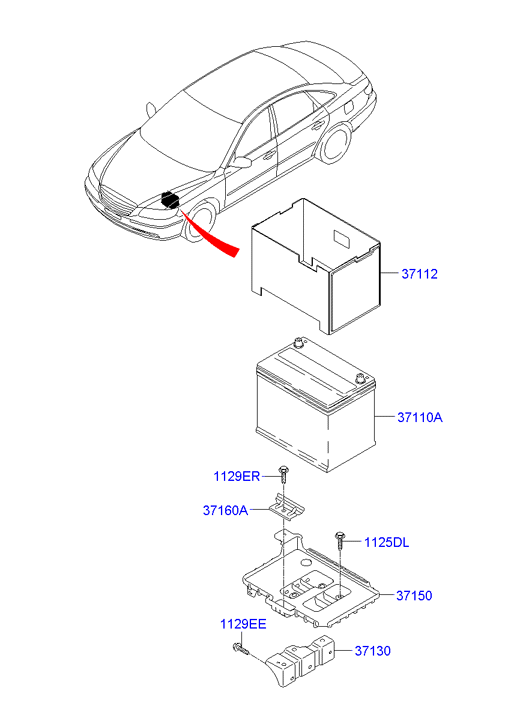 37112

37110A

1129ER

37160A

1125DL

37150

1129EE

37130