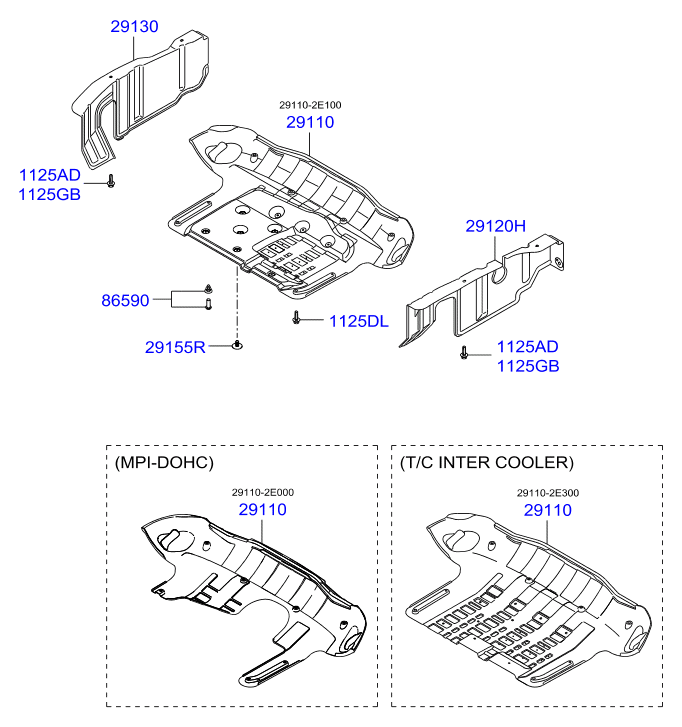 29130

29110-2E100
29110

1125AD
1125GB

29120H

86590

1125DL

29155R

1125AD
1125GB

(MPI-DOHC)

29110-2E000
29110

(T/C INTER COOLER)

29110-2E300
29110