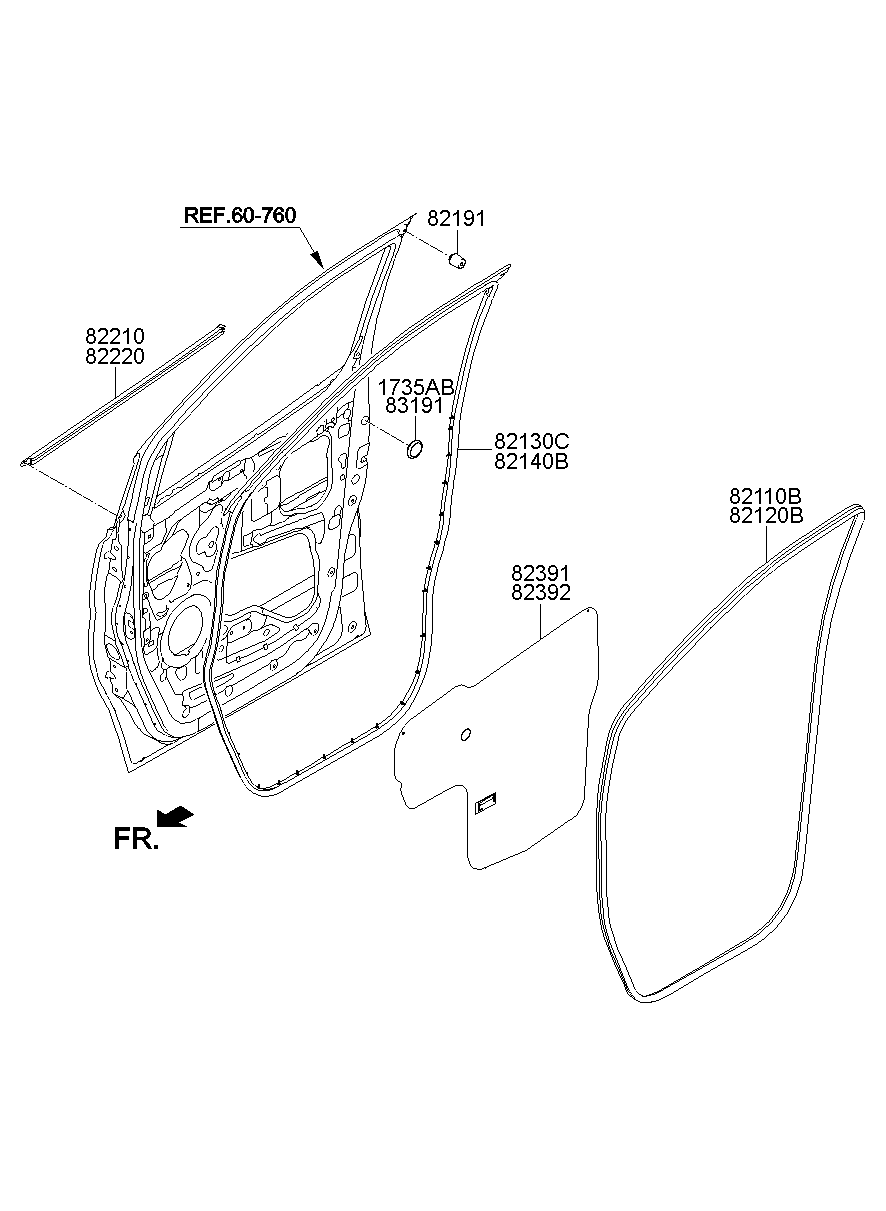 REF.60-760

82191

82210
82220

1735AB
83191

82130C
82140B

82110B
82120B

82391
82392

FR.